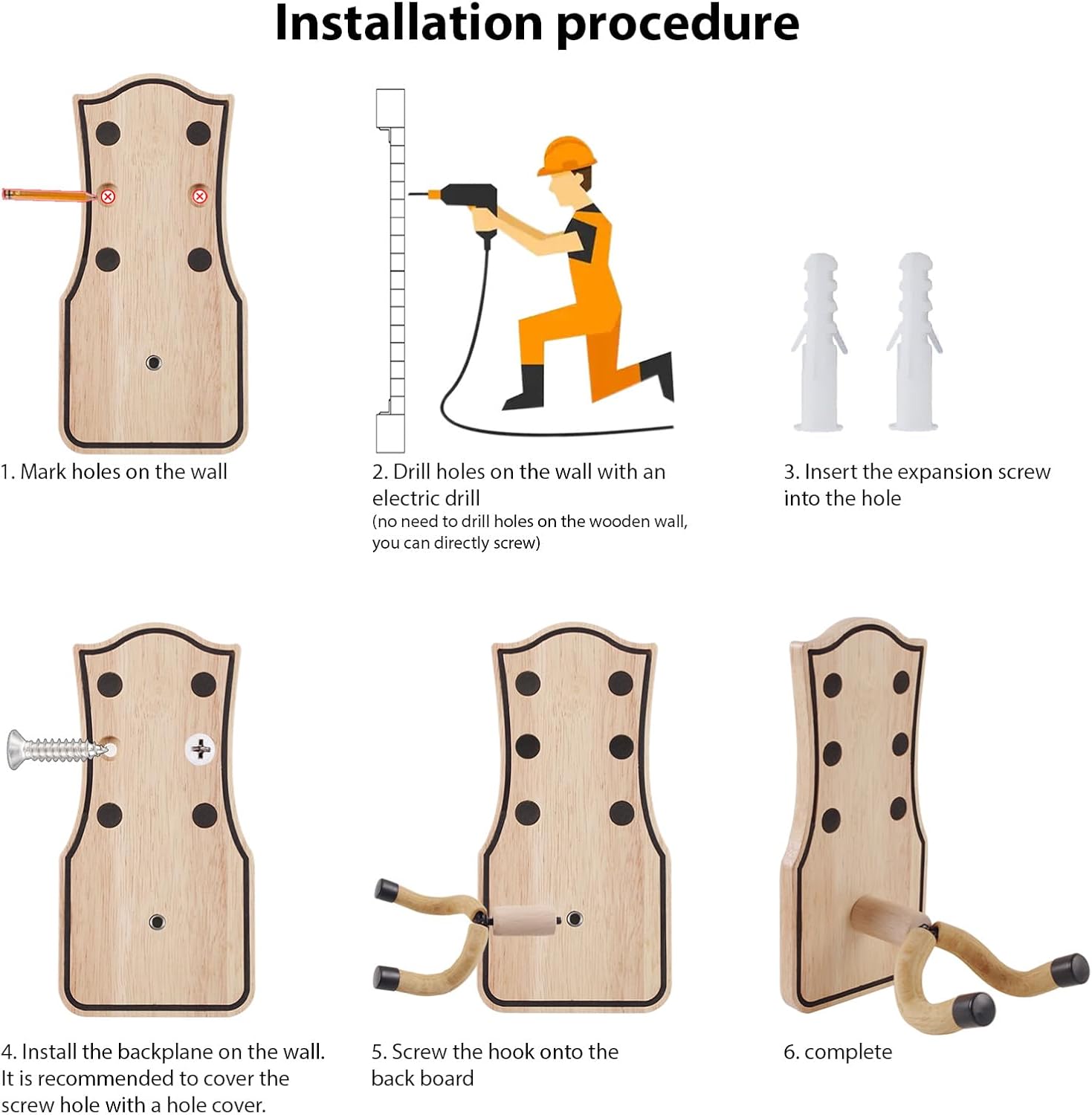 Installation procedure

1. Mark holes on the wall

2. Drill holes on the wall with an electric drill
(no need to drill holes on the wooden wall, you can directly screw)

3. Insert the expansion screw into the hole

4. Install the backplane on the wall. It is recommended to cover the screw hole with a hole cover.

5. Screw the hook onto the back board

6. complete