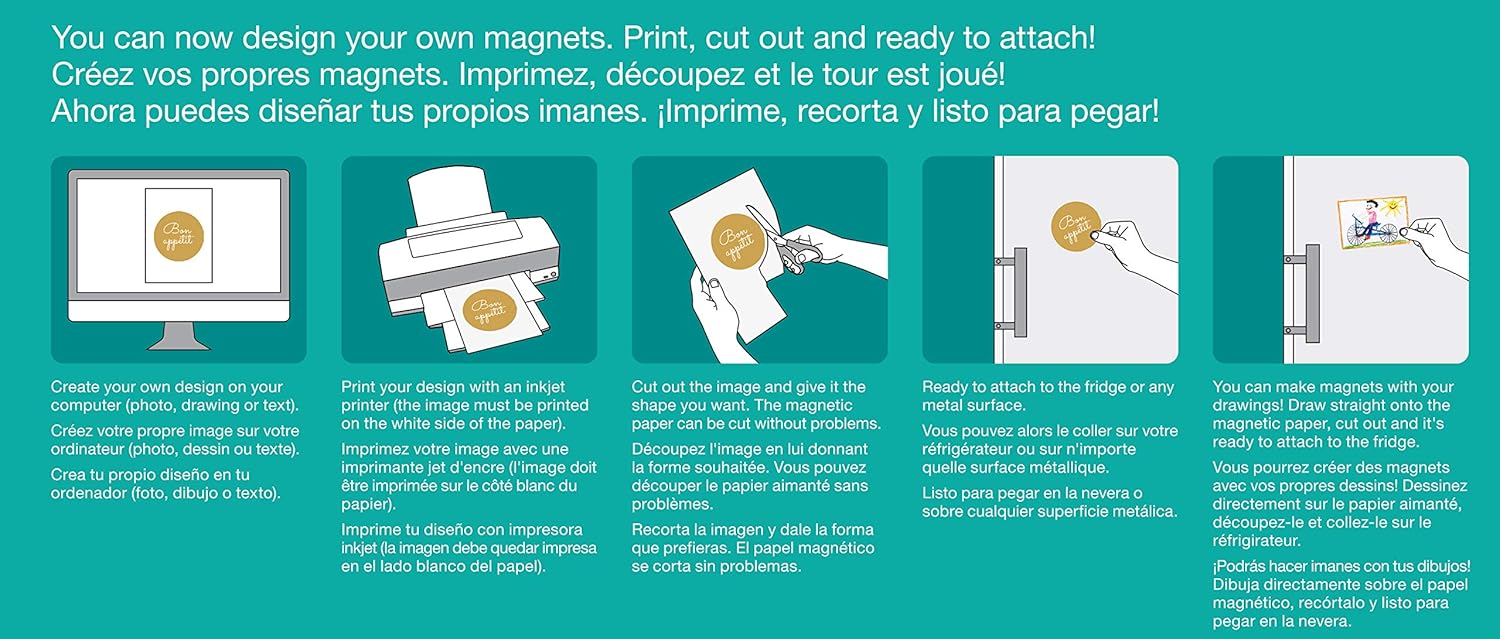 You can now design your own magnets. Print, cut out and ready to attach!
Créez vos propres magnets. Imprimez, découpez et le tour est joué!
Ahora puedes diseñar tus propios imanes. ¡Imprime, recorta y listo para pegar!

Bon appétit

Create your own design on your computer (photo, drawing or text).

Créez votre propre image sur votre ordinateur (photo, dessin ou texte).

Crea tu propio diseño en tu ordenador (foto, dibujo o texto).

Bon appétit

Print your design with an inkjet printer (the image must be printed on the white side of the paper).

Imprimez votre image avec une imprimante jet d'encre (l'image doit être imprimée sur le côté blanc du papier).

Imprime tu diseño con impresora inkjet (la imagen debe quedar impresa en el lado blanco del papel).

Bon appétit

Cut out the image and give it the shape you want. The magnetic paper can be cut without problems.

Découpez l'image en lui donnant la forme souhaitée. Vous pouvez découper le papier aimanté sans problèmes.

Recorta la imagen y dale la forma que prefieras. El papel magnético se corta sin problemas.

Bon appétit

Ready to attach to the fridge or any metal surface.

Vous pouvez alors le coller sur votre réfrigérateur ou sur n'importe quelle surface métallique.

Listo para pegar en la nevera o sobre cualquier superficie metálica.

You can make magnets with your drawings! Draw straight onto the magnetic paper, cut out and it's ready to attach to the fridge.

Vous pourrez créer des magnets avec vos propres dessins! Dessinez directement sur le papier aimanté, découpez-le et collez-le sur le réfrigirateur.

¡Podrás hacer imanes con tus dibujos! Dibuja directamente sobre el papel magnético, recórtalo y listo para pegar en la nevera.