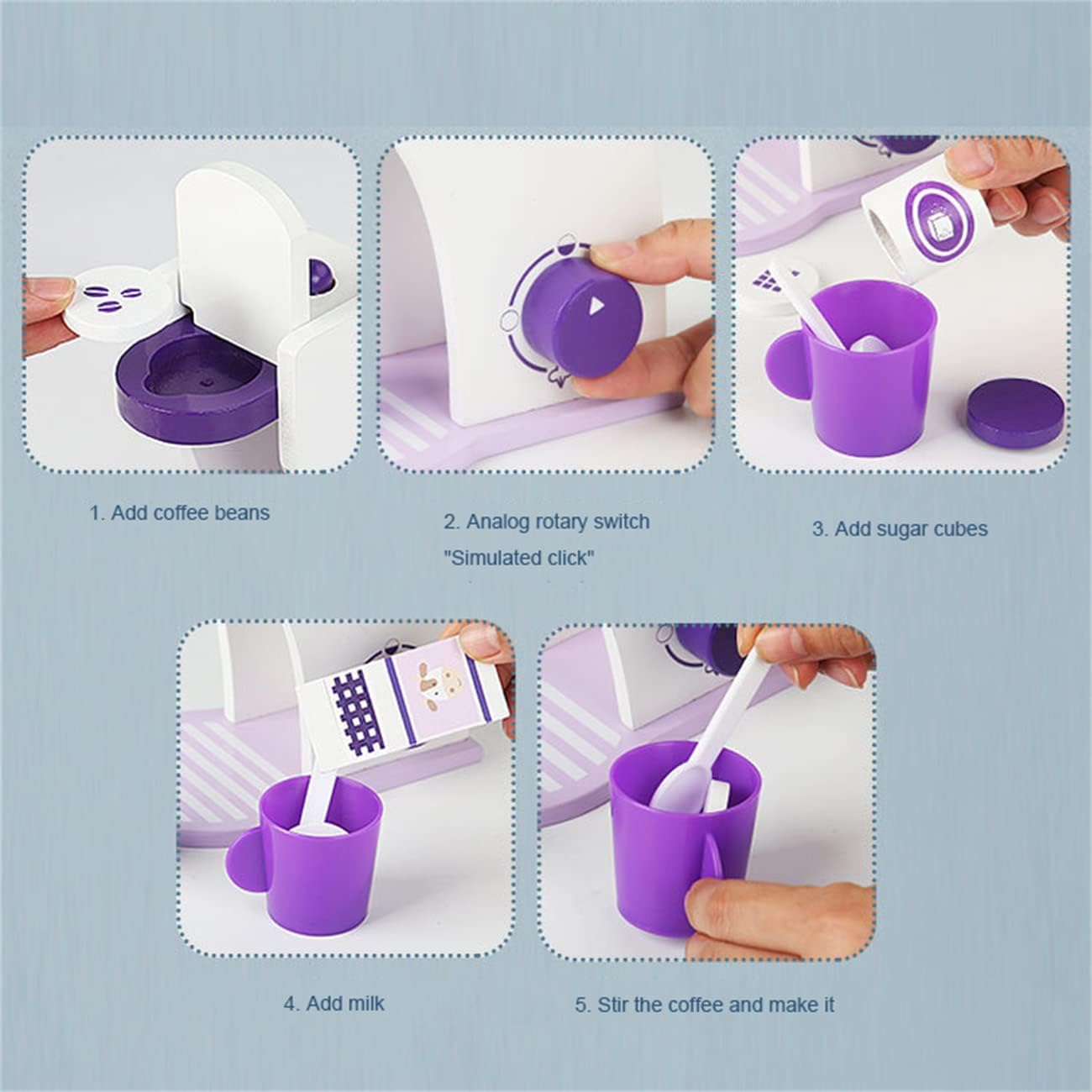 1. Add coffee beans

2. Analog rotary switch
"Simulated click"

3. Add sugar cubes

4. Add milk

5. Stir the coffee and make it