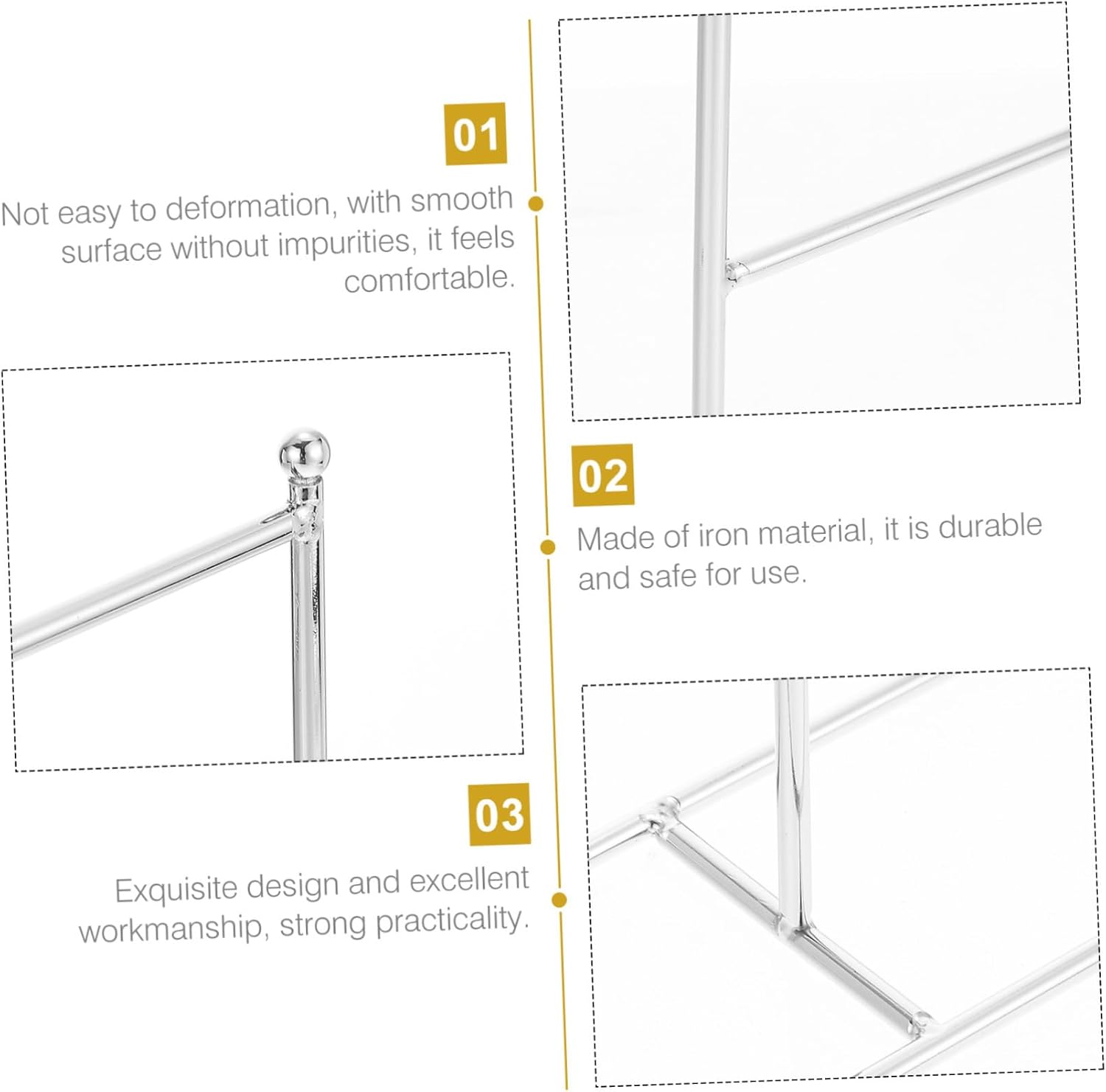 01

Not easy to deformation, with smooth surface without impurities, it feels comfortable.

02

Made of iron material, it is durable and safe for use.

03

Exquisite design and excellent workmanship, strong practicality.