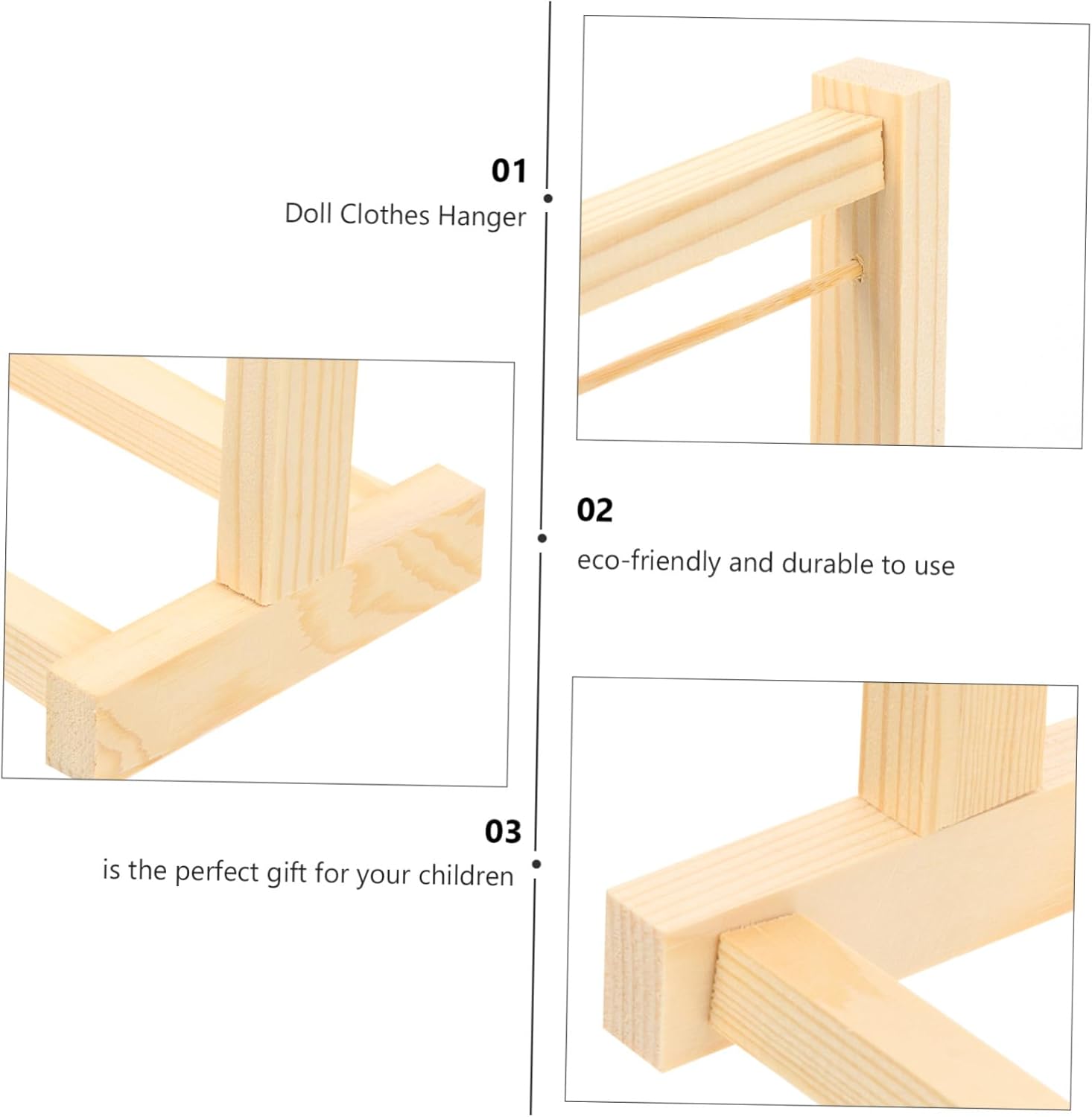 01
Doll Clothes Hanger

02
eco-friendly and durable to use

03
is the perfect gift for your children