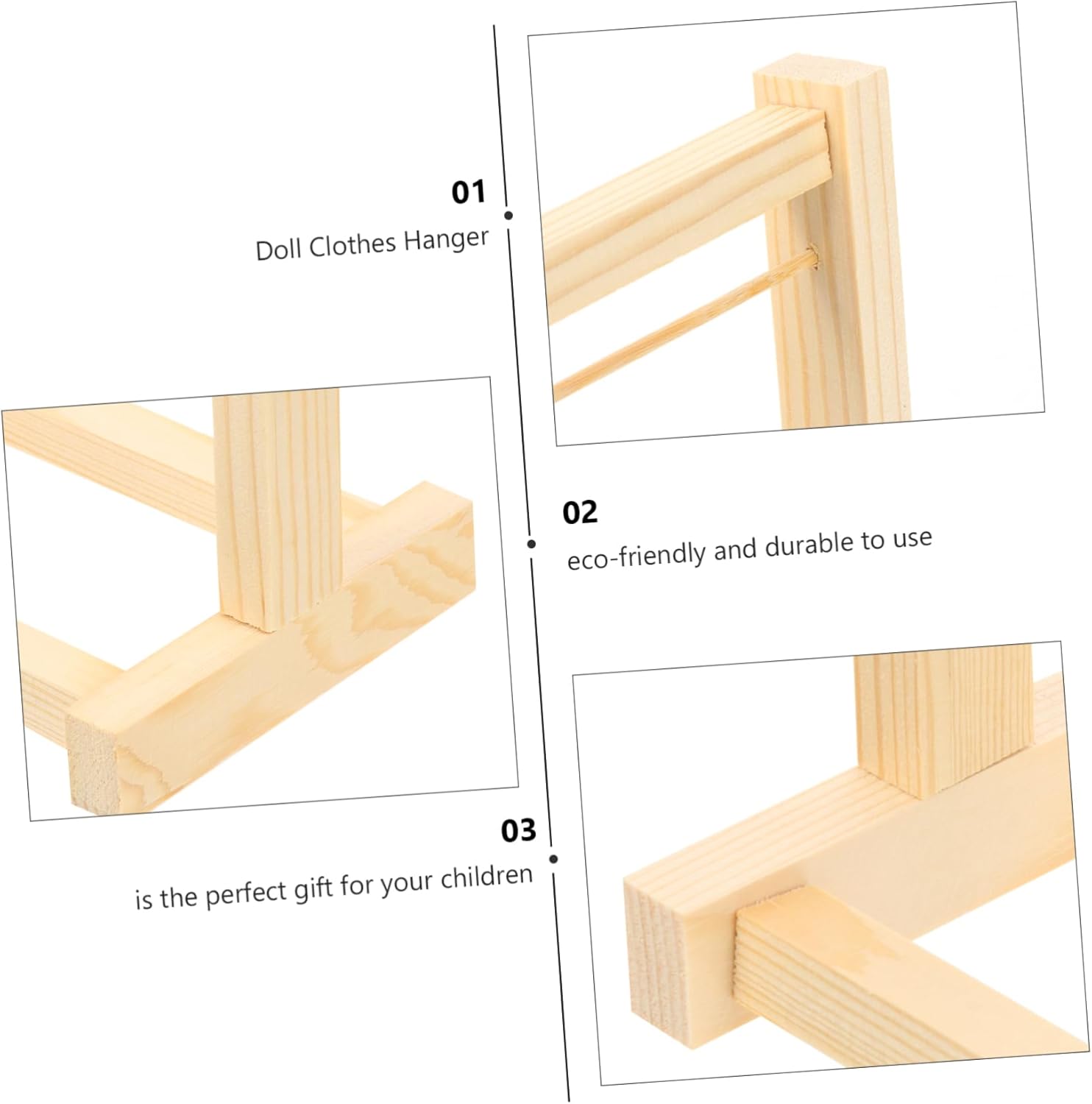 01

Doll Clothes Hanger

02

eco-friendly and durable to use

03

is the perfect gift for your children