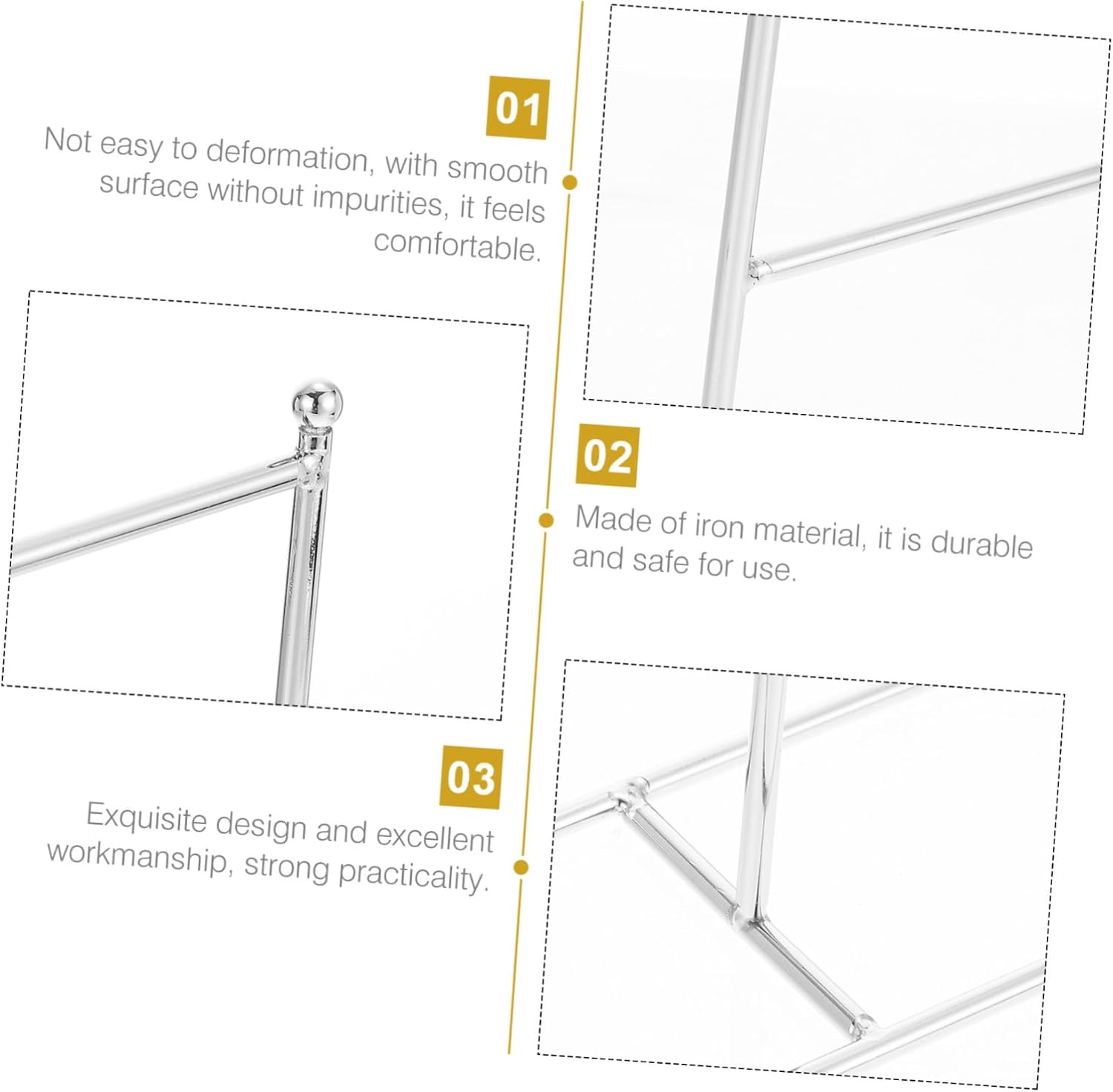 01

Not easy to deformation, with smooth surface without impurities, it feels comfortable.

02

Made of iron material, it is durable and safe for use.

03

Exquisite design and excellent workmanship, strong practicality.