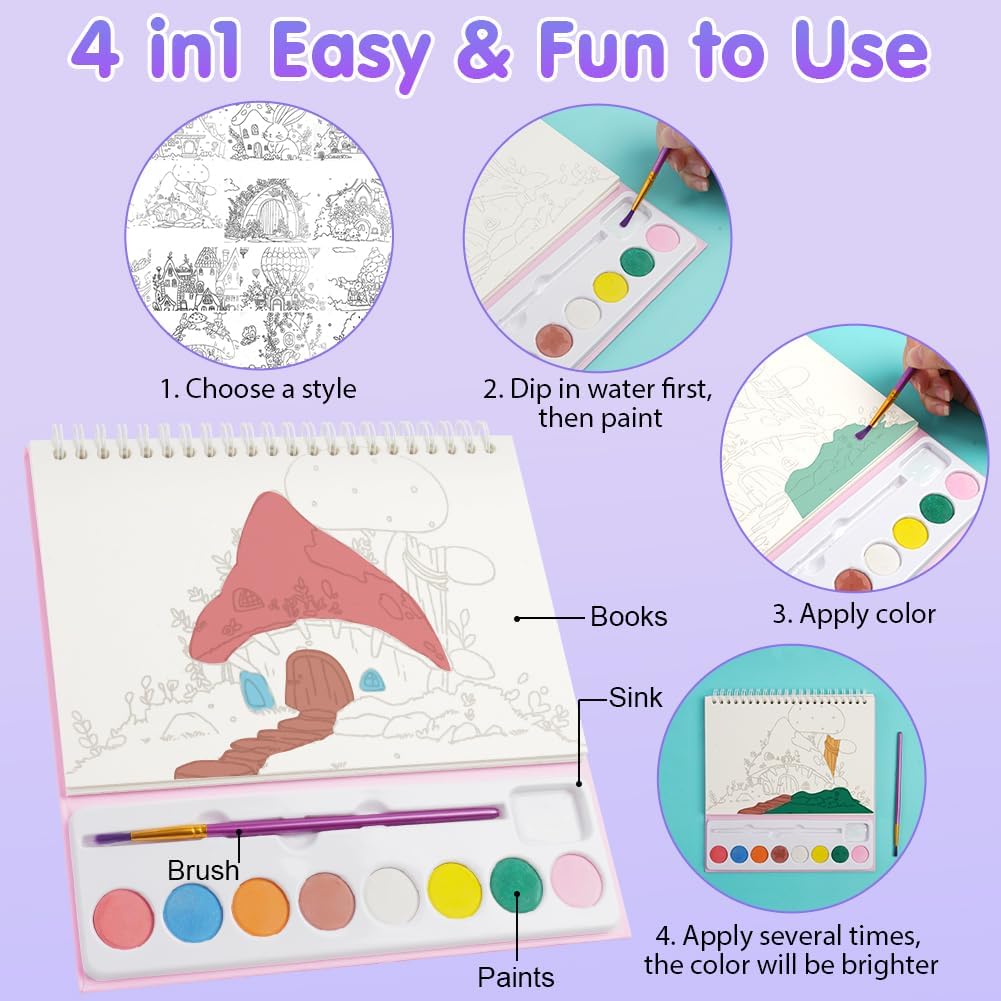 4 in1 Easy & Fun to Use

1. Choose a style

2. Dip in water first, then paint

3. Apply color

Books

Sink

Brush

Paints

4. Apply several times, the color will be brighter