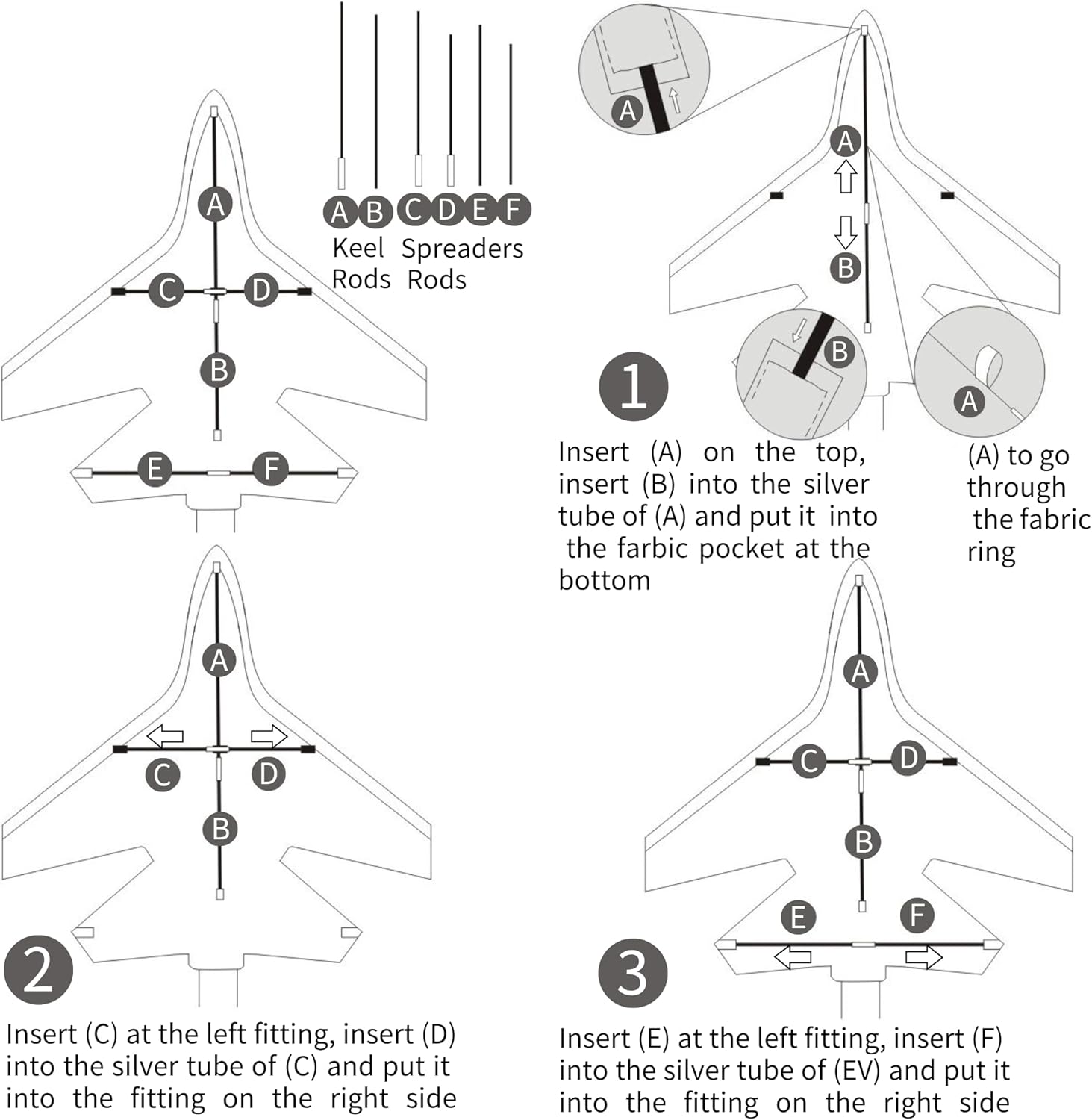 A
C
D
B
E
F

A B C D E F
Keel Rods
Spreaders Rods

A
A
B
B
A

1

Insert (A) on the top, insert (B) into the silver tube of (A) and put it into the farbic pocket at the bottom

(A) to go through the fabric ring

A
C
D
B

2

Insert (C) at the left fitting, insert (D) into the silver tube of (C) and put it into the fitting on the right side

A
C
D
B
E
F

3

Insert (E) at the left fitting, insert (F) into the silver tube of (EV) and put it into the fitting on the right side