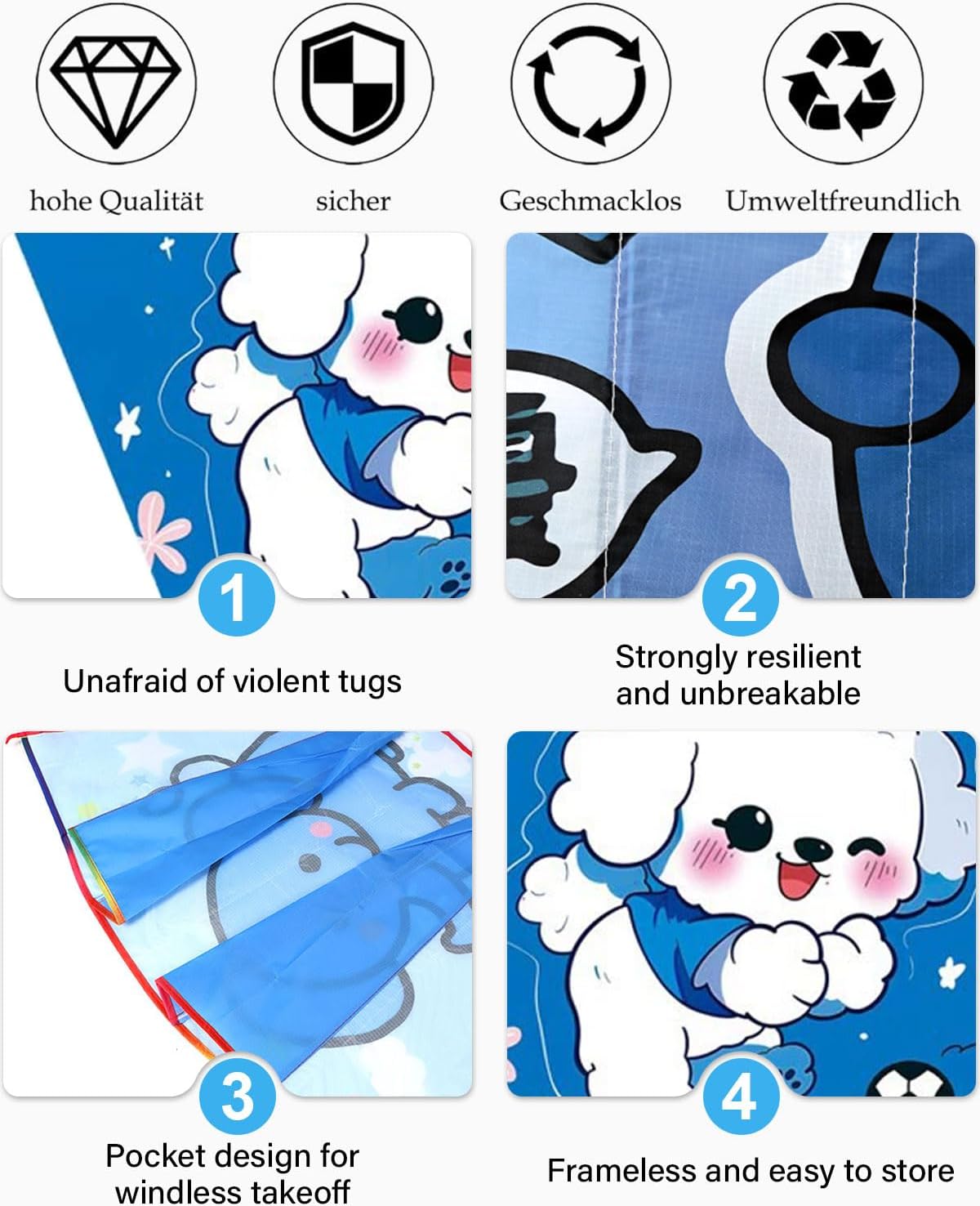 hohe Qualität

sicher

Geschmacklos

Umweltfreundlich

1

Unafraid of violent tugs

2

Strongly resilient and unbreakable

3

Pocket design for windless takeoff

4

Frameless and easy to store