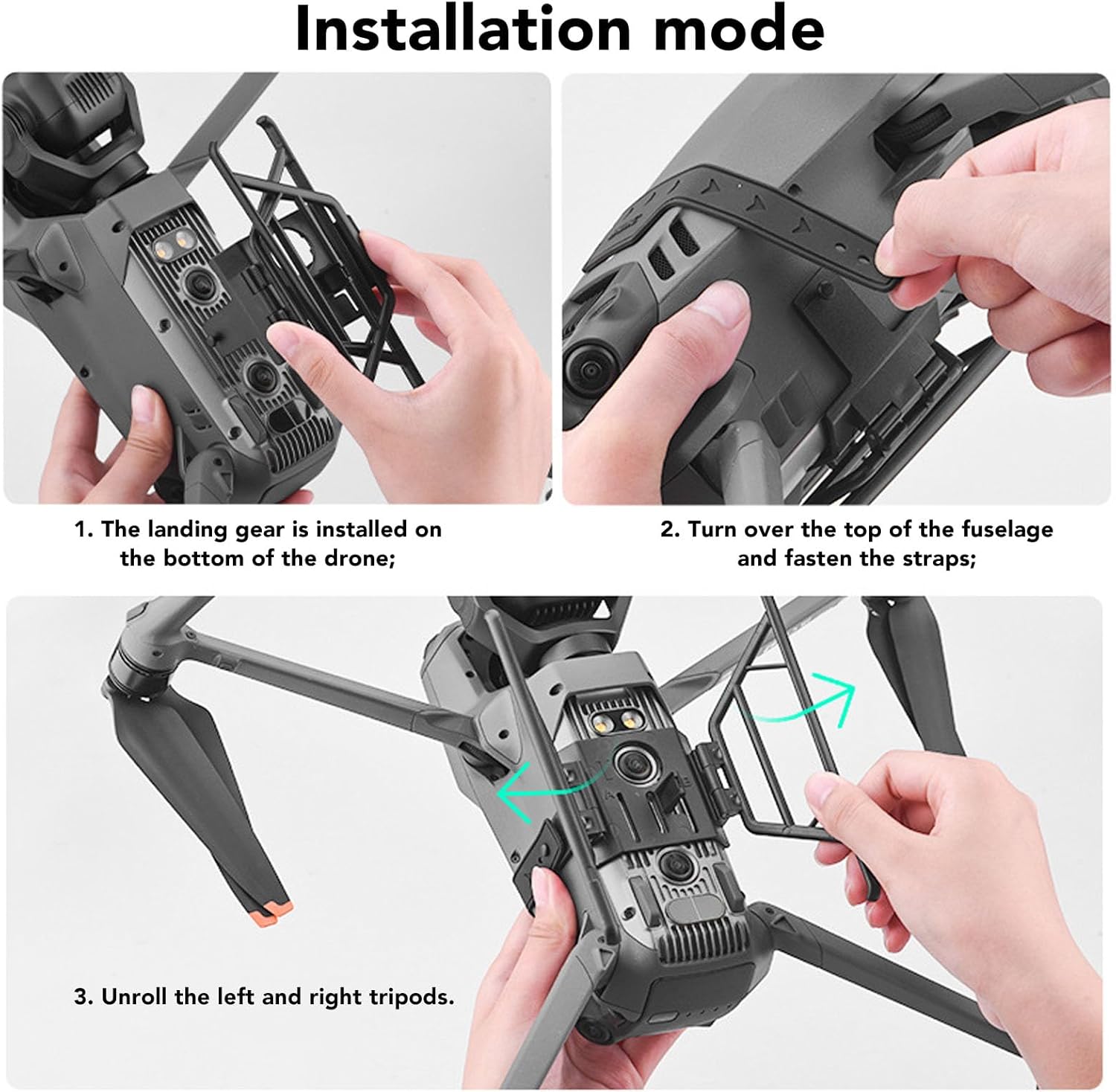 Installation mode

1. The landing gear is installed on the bottom of the drone;

2. Turn over the top of the fuselage and fasten the straps;

3. Unroll the left and right tripods.