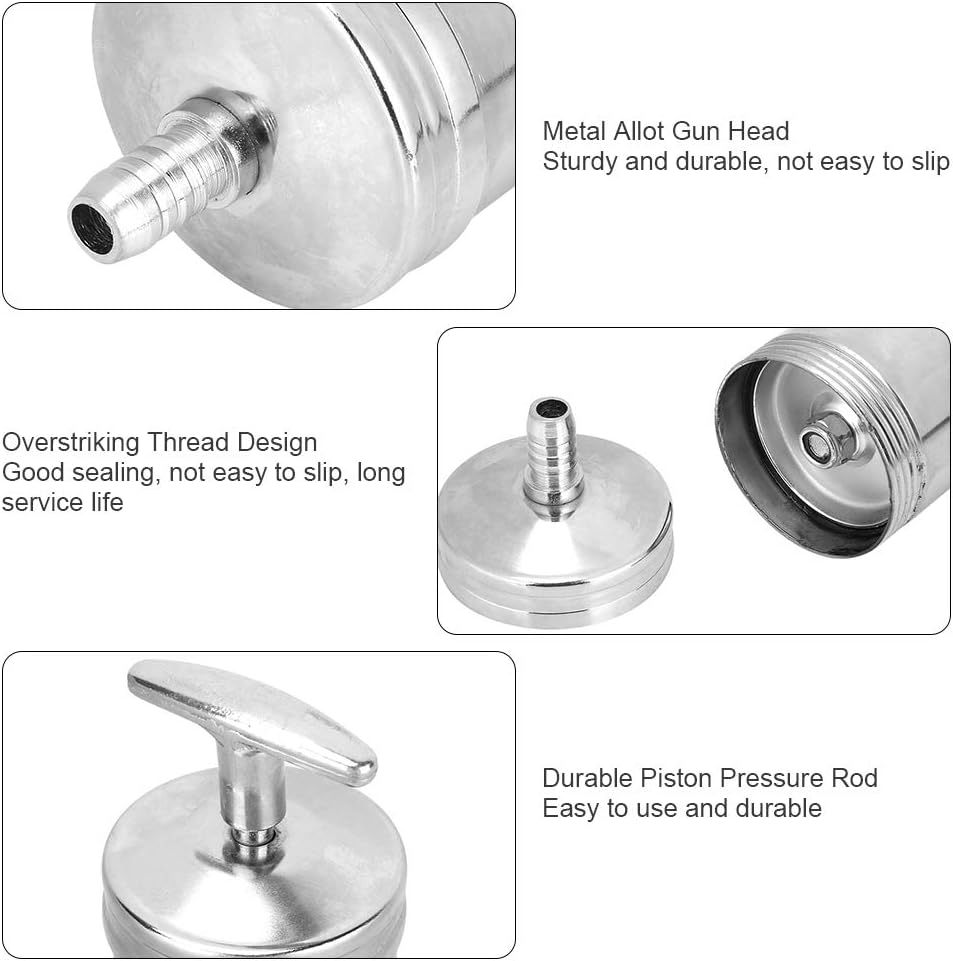 Metal Allot Gun Head
Sturdy and durable, not easy to slip

Overstriking Thread Design
Good sealing, not easy to slip, long service life

Durable Piston Pressure Rod
Easy to use and durable