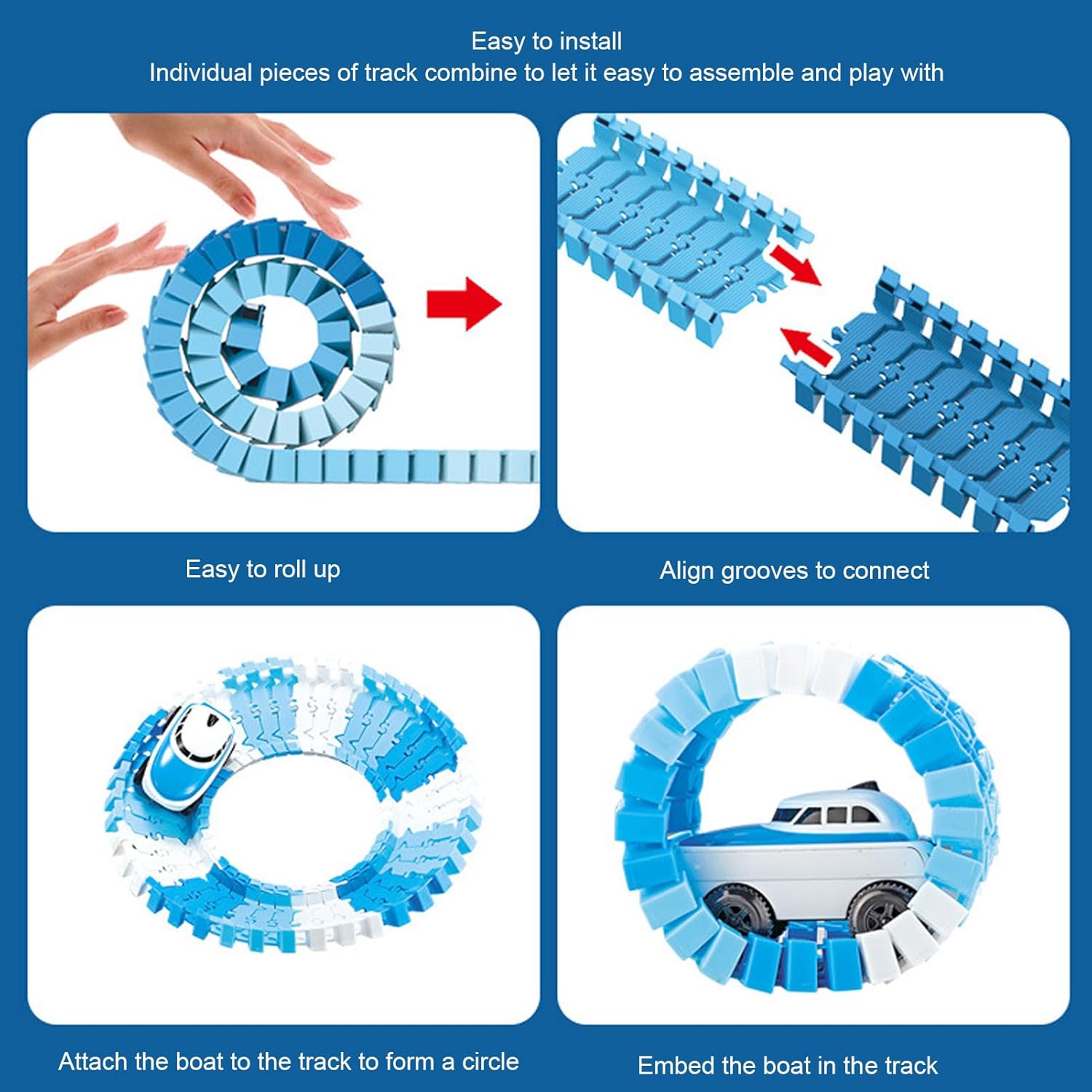 Easy to install
Individual pieces of track combine to let it easy to assemble and play with

Easy to roll up

Align grooves to connect

Attach the boat to the track to form a circle

Embed the boat in the track