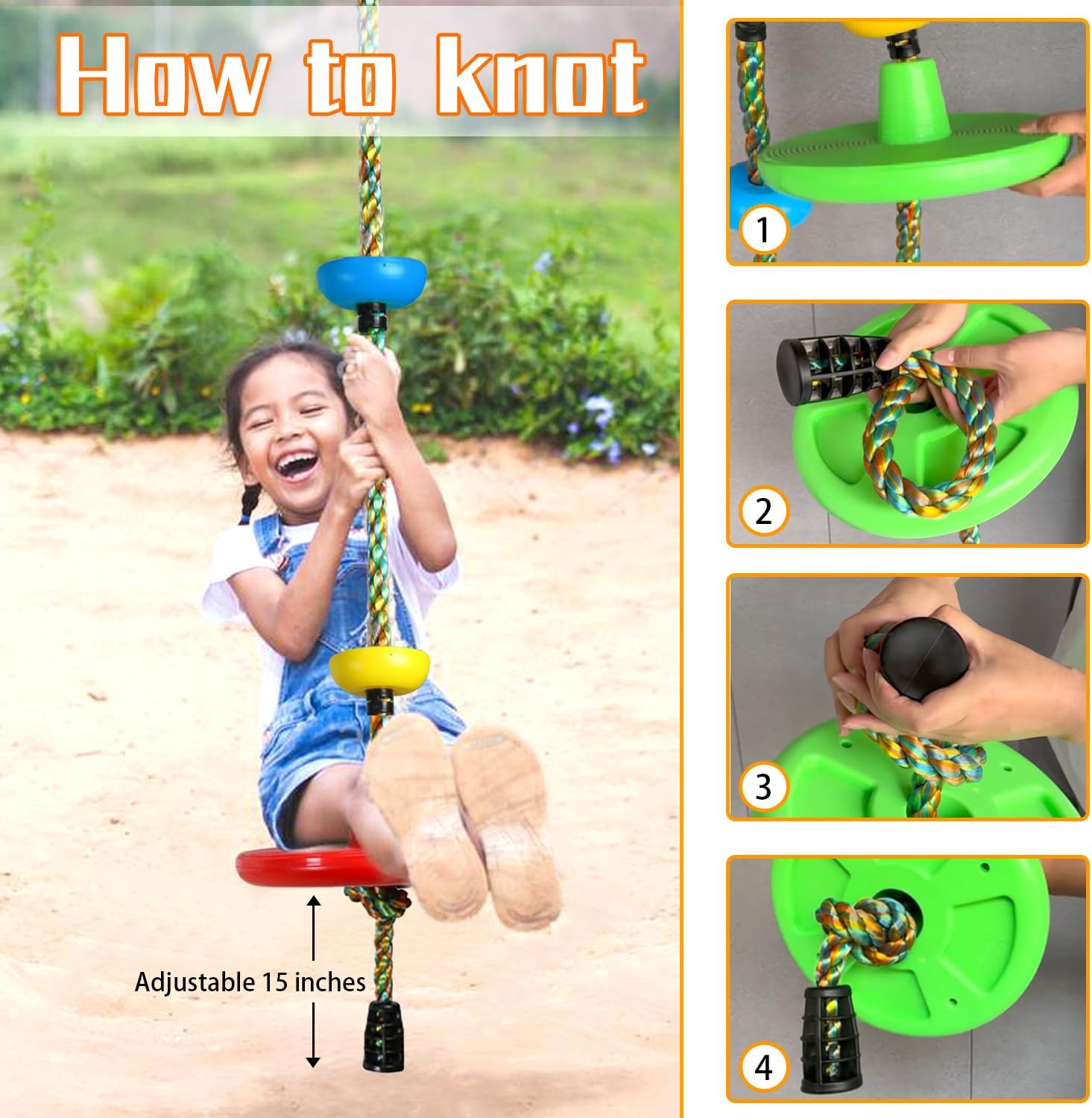 How to knot

Adjustable 15 inches

1

2

3

4