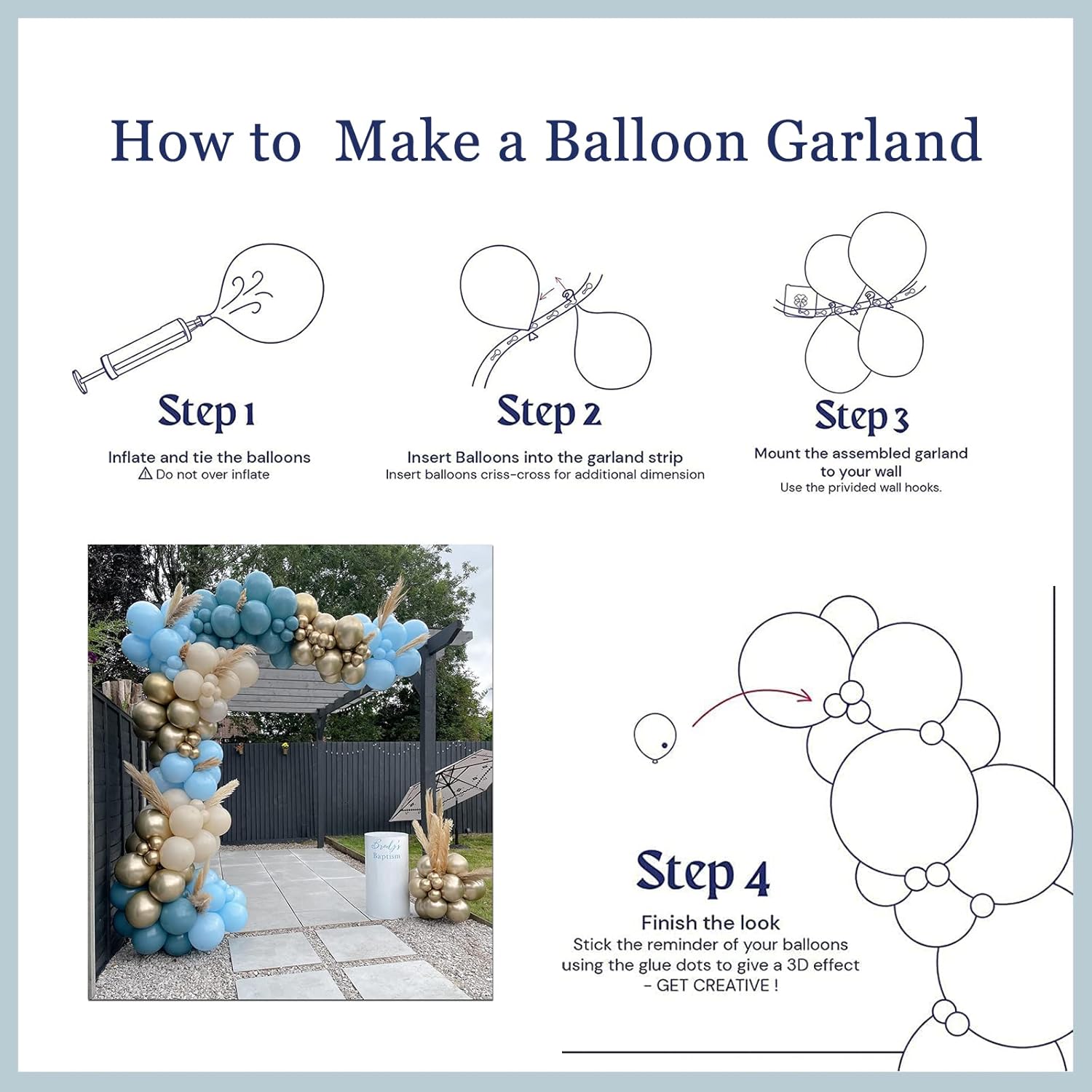 How to Make a Balloon Garland

Step 1

Inflate and tie the balloons
⚠ Do not over inflate

Step 2

Insert Balloons into the garland strip
Insert balloons criss-cross for additional dimension

Step 3

Mount the assembled garland to your wall
Use the privided wall hooks.

Brody's
Baptism

Step 4

Finish the look
Stick the reminder of your balloons using the glue dots to give a 3D effect - GET CREATIVE !