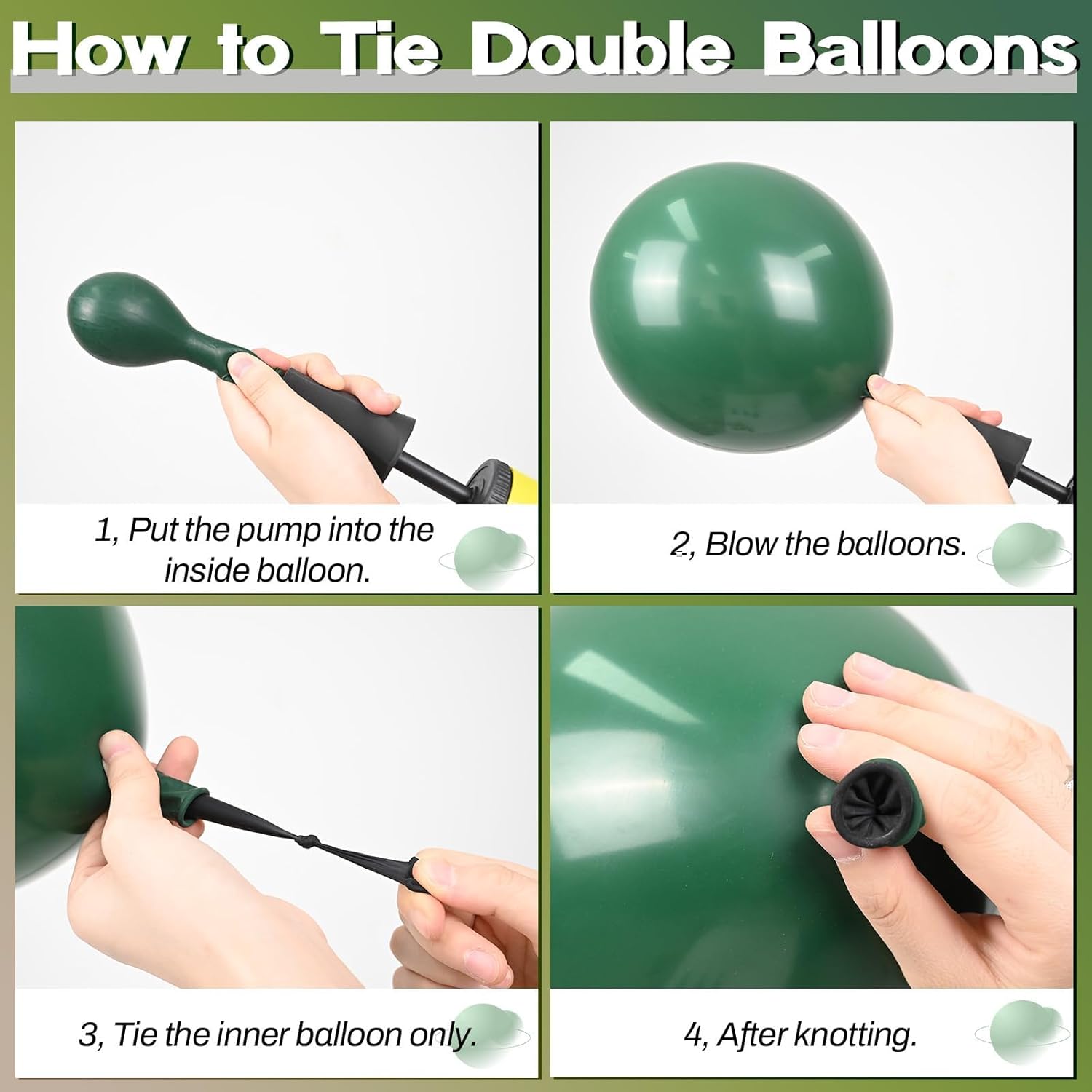 How to Tie Double Balloons

1, Put the pump into the inside balloon.

2, Blow the balloons.

3, Tie the inner balloon only.

4, After knotting.