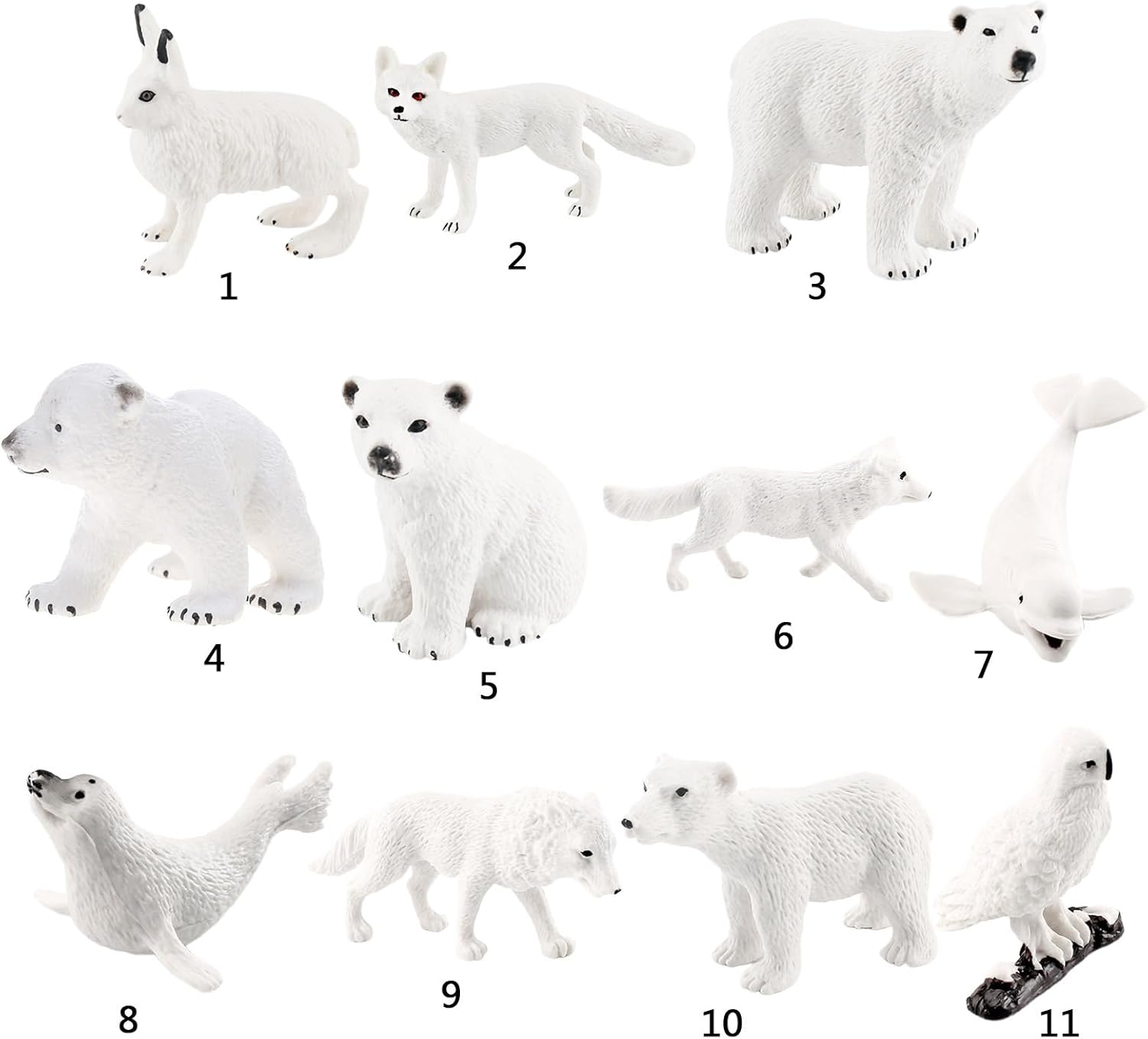 1
2
3
4
5
6
7
8
9
10
11