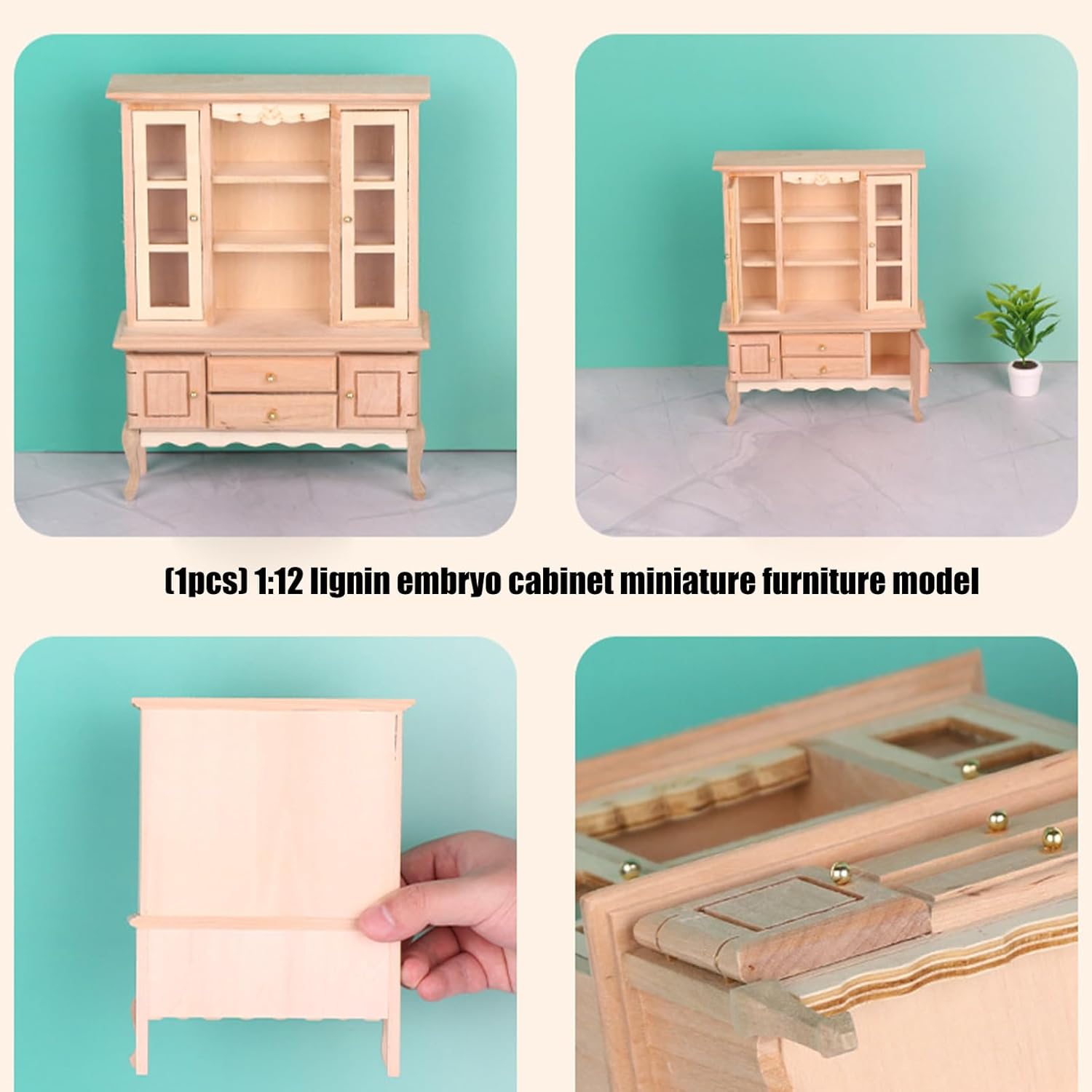 (1pcs) 1:12 lignin embryo cabinet miniature furniture model