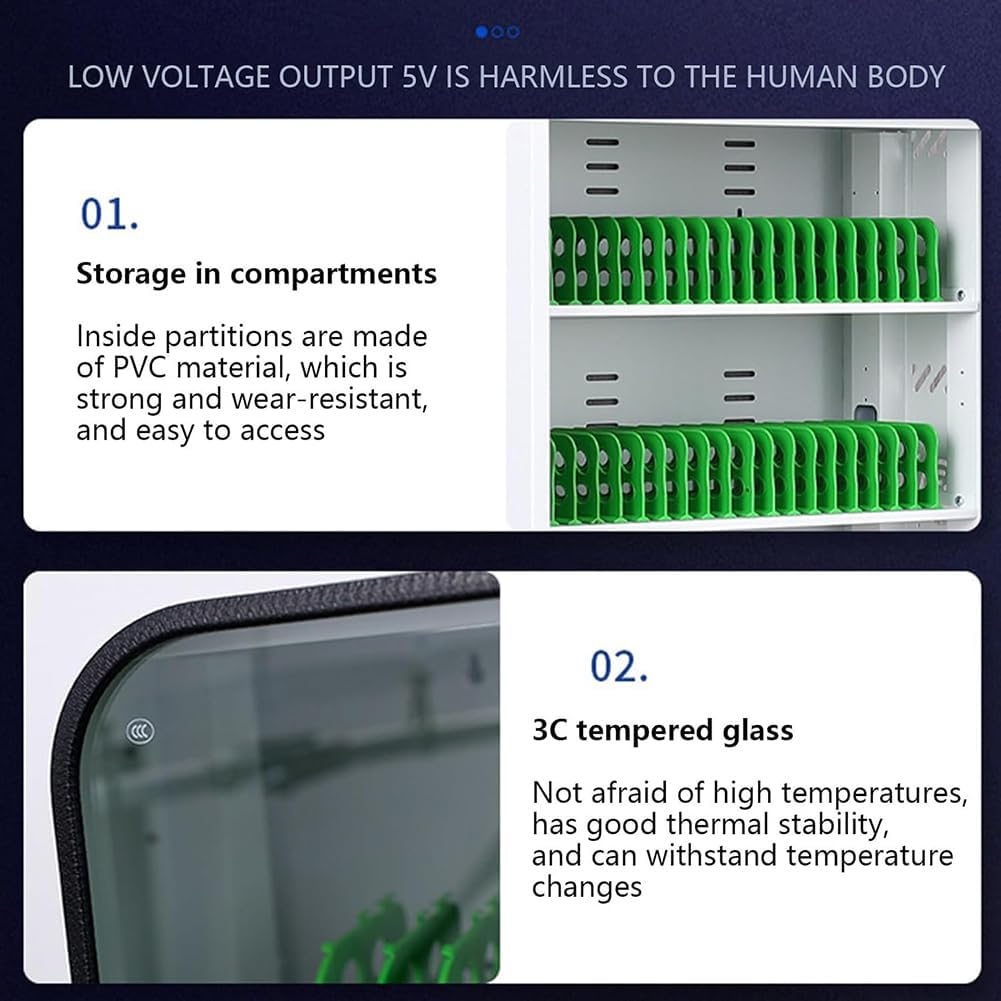 LOW VOLTAGE OUTPUT 5V IS HARMLESS TO THE HUMAN BODY

01.

Storage in compartments

Inside partitions are made of PVC material, which is strong and wear-resistant, and easy to access

02.

3C tempered glass

Not afraid of high temperatures, has good thermal stability, and can withstand temperature changes