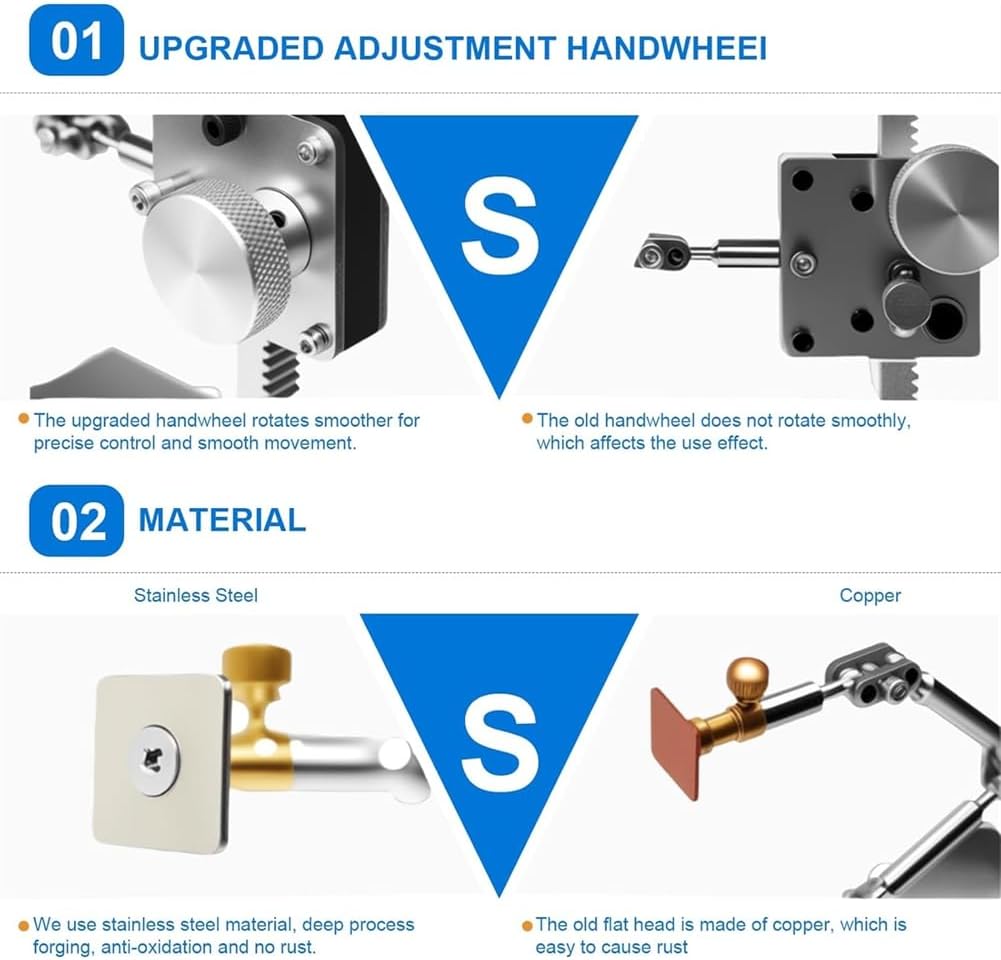 01 UPGRADED ADJUSTMENT HANDWHEEI

S

The upgraded handwheel rotates smoother for precise control and smooth movement.

The old handwheel does not rotate smoothly, which affects the use effect.

02 MATERIAL

Stainless Steel

Copper

S

We use stainless steel material, deep process forging, anti-oxidation and no rust.

The old flat head is made of copper, which is easy to cause rust