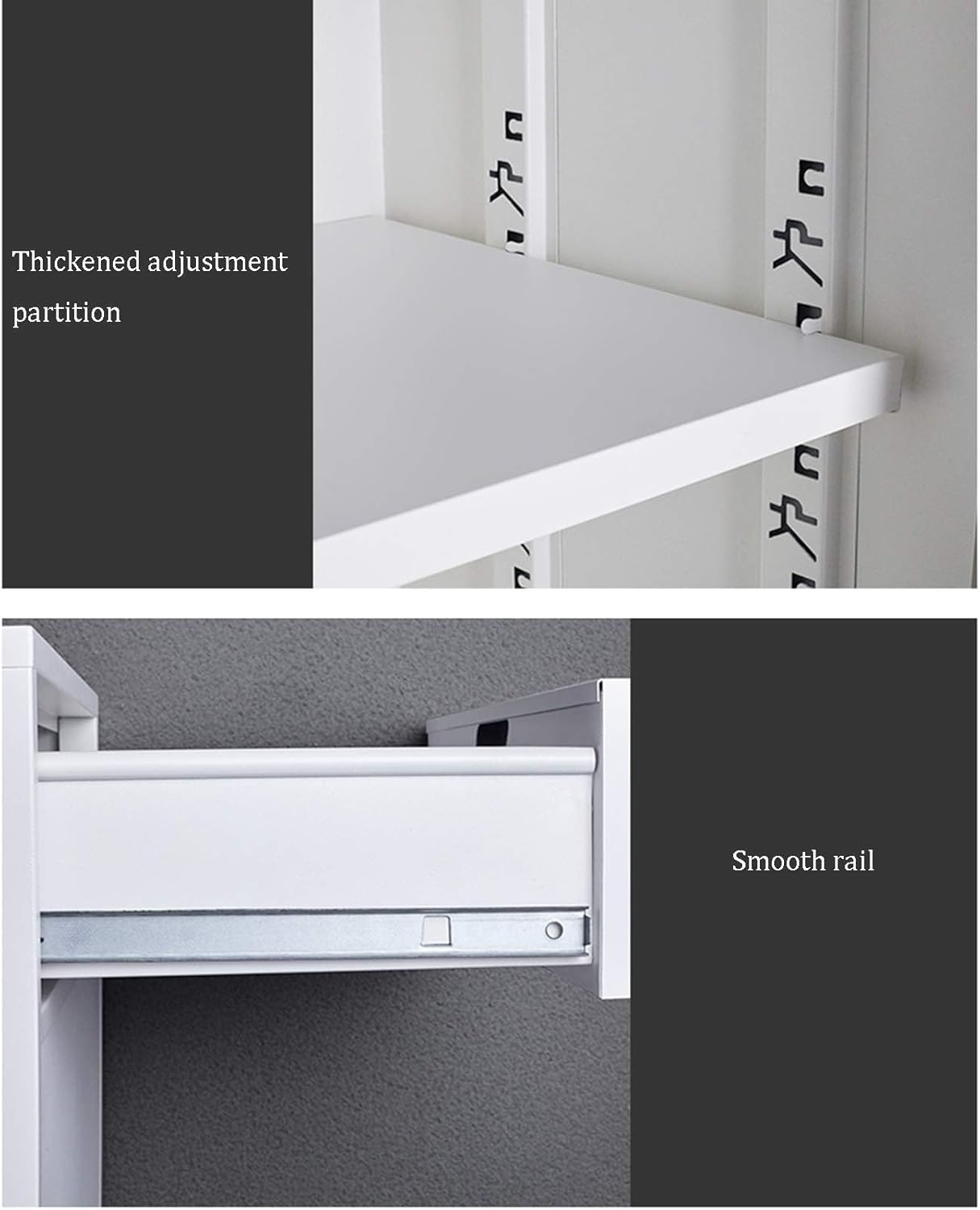 Thickened adjustment partition

Smooth rail