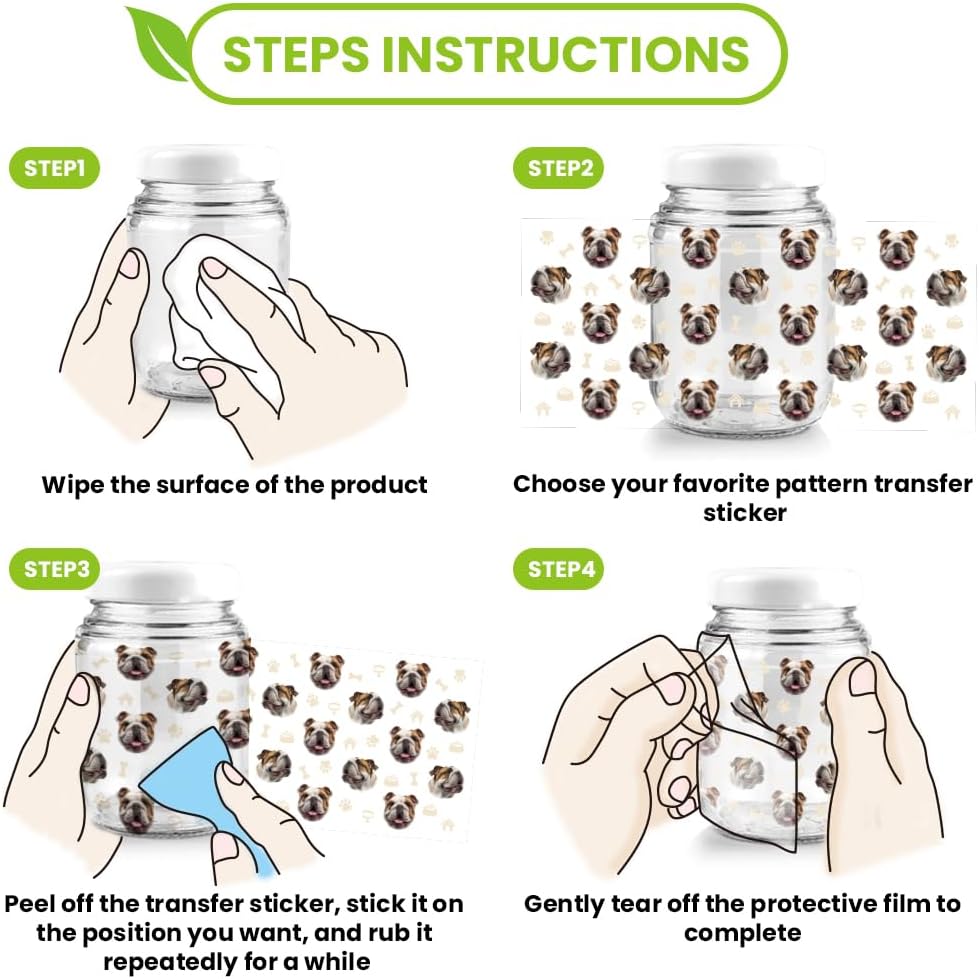 STEPS INSTRUCTIONS

STEP1

Wipe the surface of the product

STEP2

Choose your favorite pattern transfer sticker

STEP3

Peel off the transfer sticker, stick it on the position you want, and rub it repeatedly for a while

STEP4

Gently tear off the protective film to complete