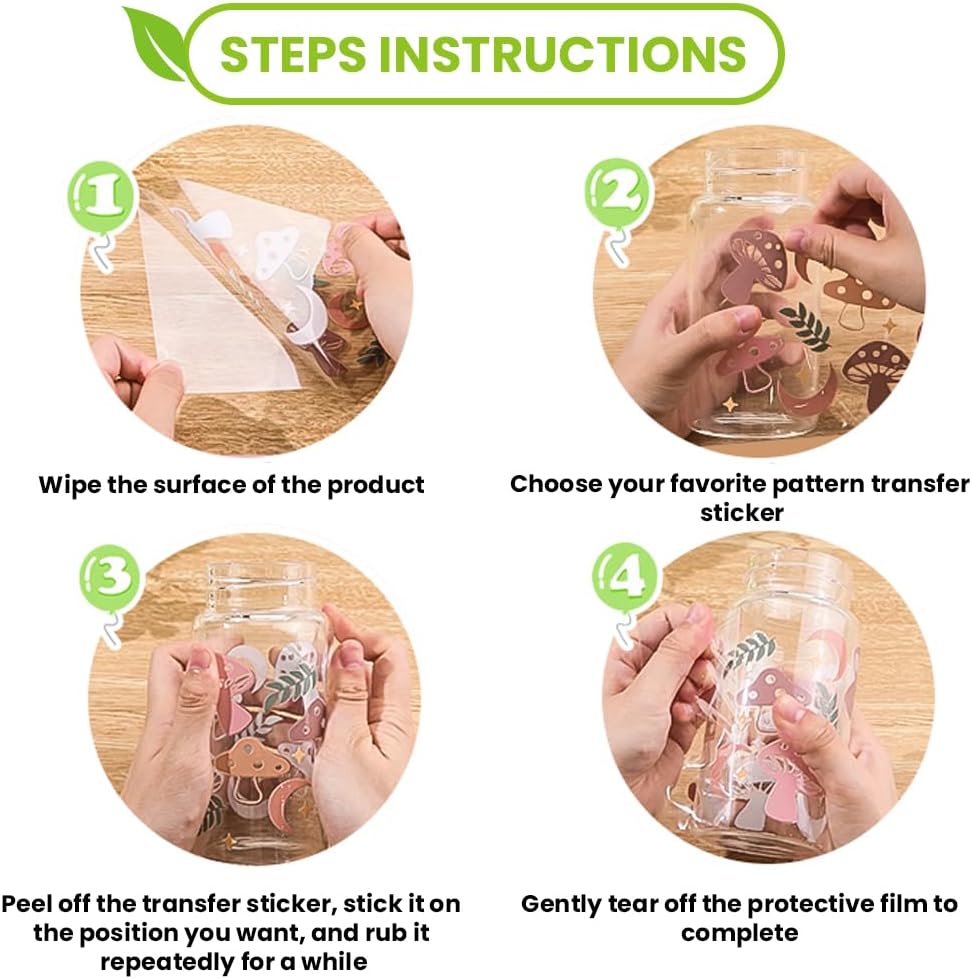 STEPS INSTRUCTIONS

1

Wipe the surface of the product

2

Choose your favorite pattern transfer sticker

3

Peel off the transfer sticker, stick it on the position you want, and rub it repeatedly for a while

4

Gently tear off the protective film to complete