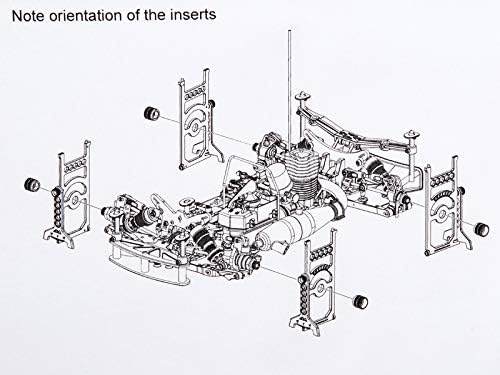 Note orientation of the inserts