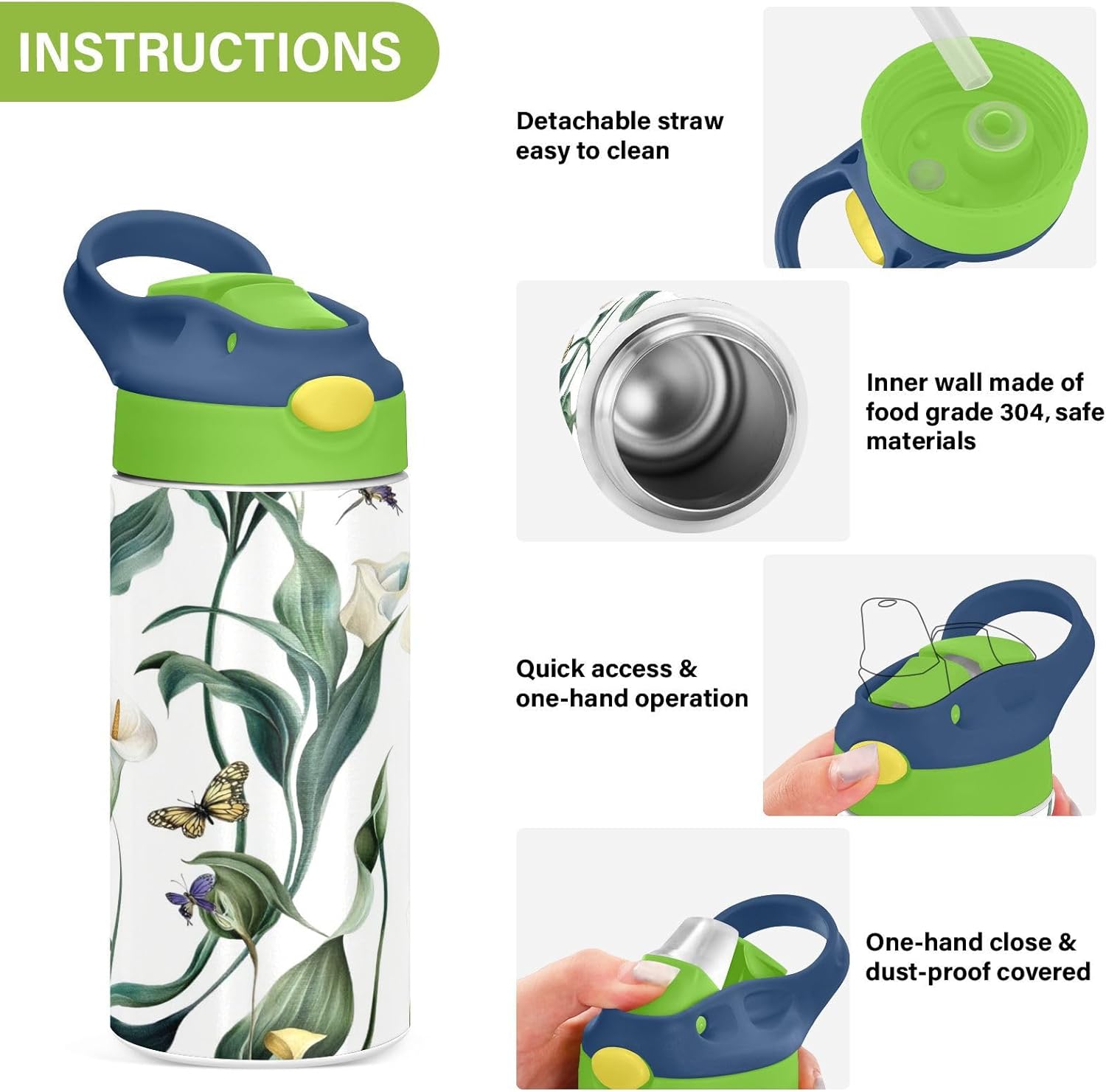 INSTRUCTIONS

Detachable straw easy to clean

Inner wall made of food grade 304, safe materials

Quick access & one-hand operation

One-hand close & dust-proof covered