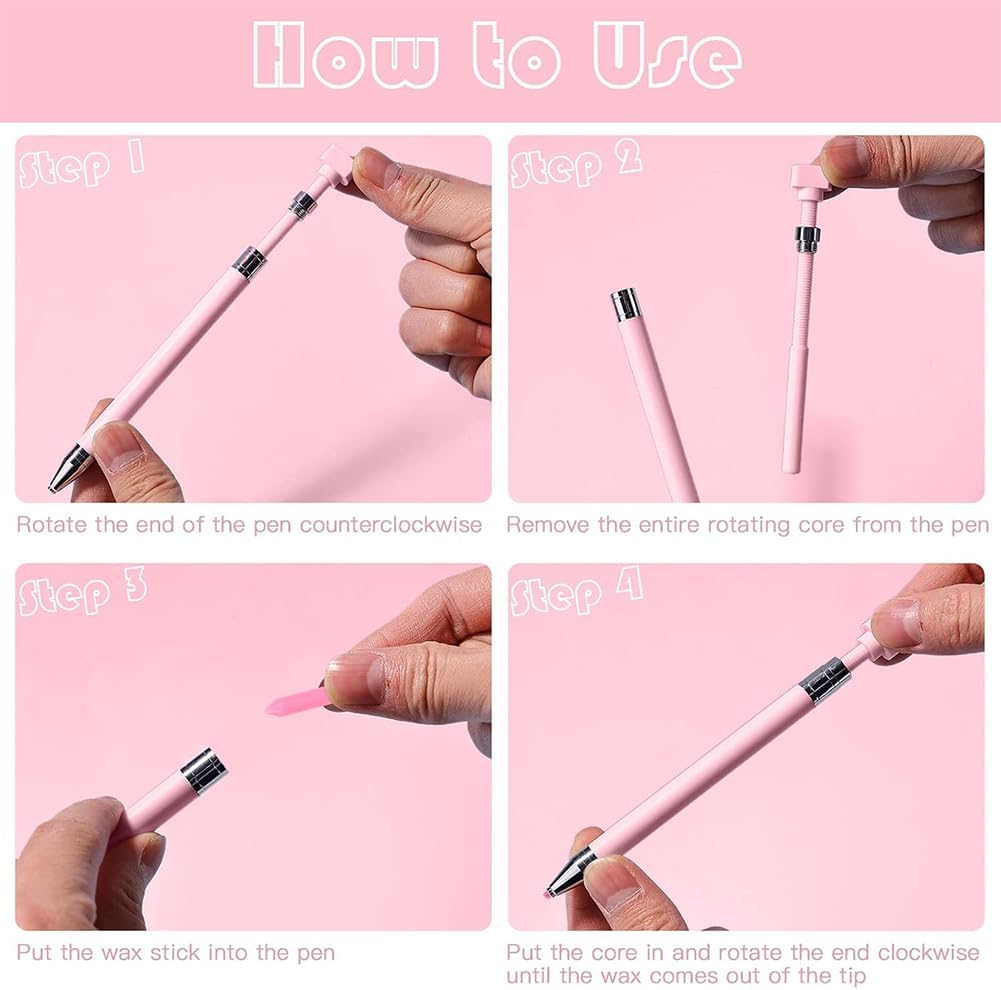 How to Use

Step 1

Rotate the end of the pen counterclockwise

Step 2

Remove the entire rotating core from the pen

Step 3

Put the wax stick into the pen

Step 4

Put the core in and rotate the end clockwise until the wax comes out of the tip