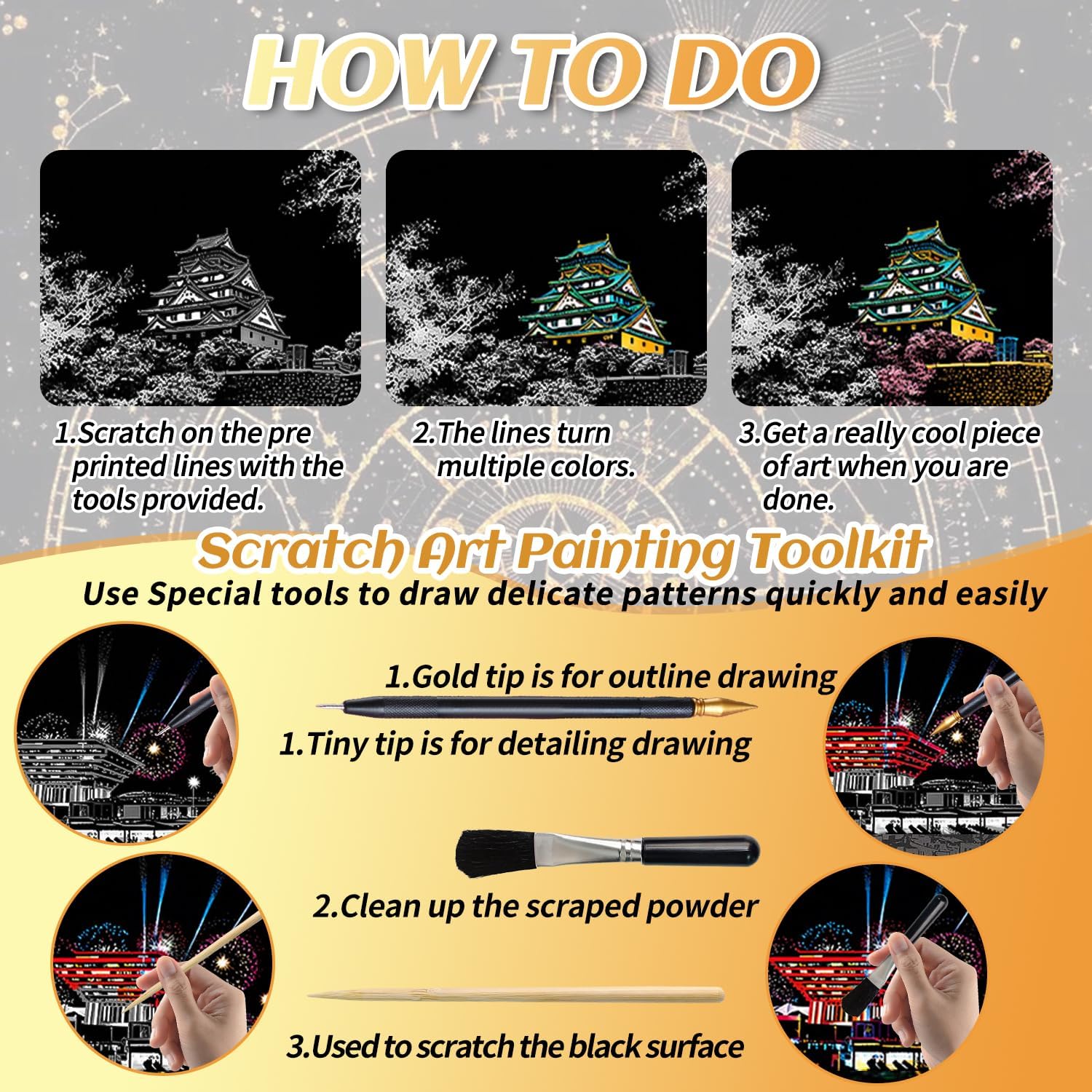 HOW TO DO

1.Scratch on the pre printed lines with the tools provided.

2.The lines turn multiple colors.

3.Get a really cool piece of art when you are done.

Scratch Art Painting Toolkit

Use Special tools to draw delicate patterns quickly and easily

1.Gold tip is for outline drawing

1.Tiny tip is for detailing drawing

2.Clean up the scraped powder

3.Used to scratch the black surface