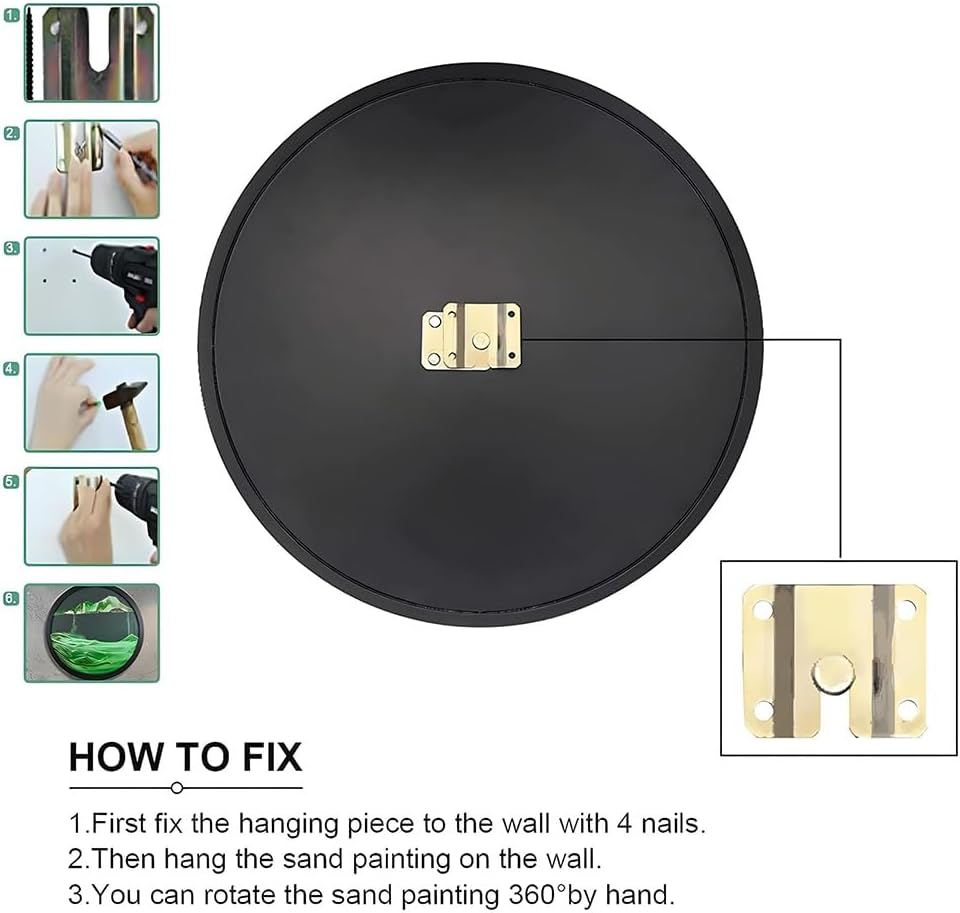 1.

2.

3.

4.

5.

6.

HOW TO FIX

1.First fix the hanging piece to the wall with 4 nails.
2.Then hang the sand painting on the wall.
3.You can rotate the sand painting 360°by hand.