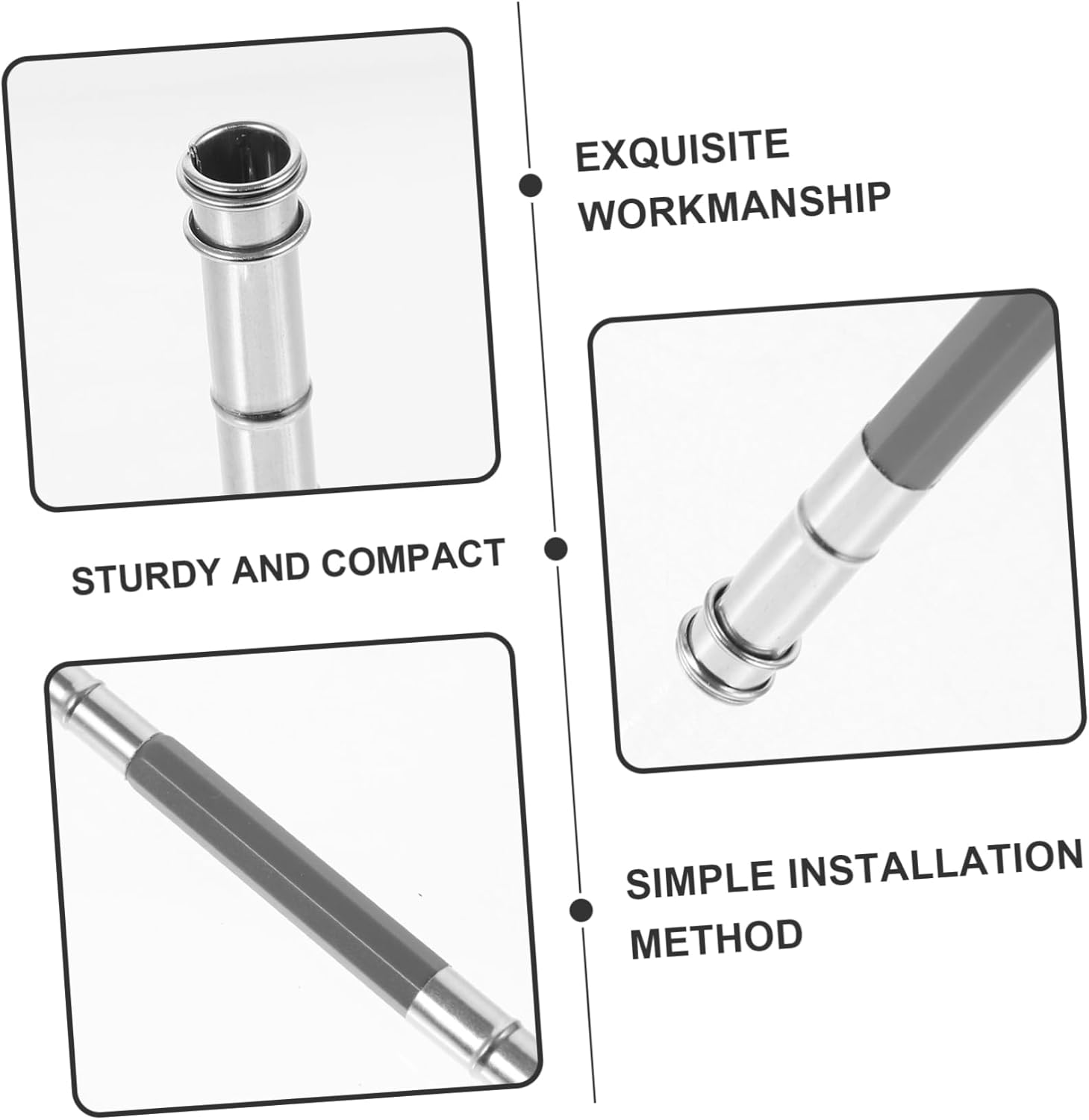 EXQUISITE WORKMANSHIP

STURDY AND COMPACT

SIMPLE INSTALLATION METHOD