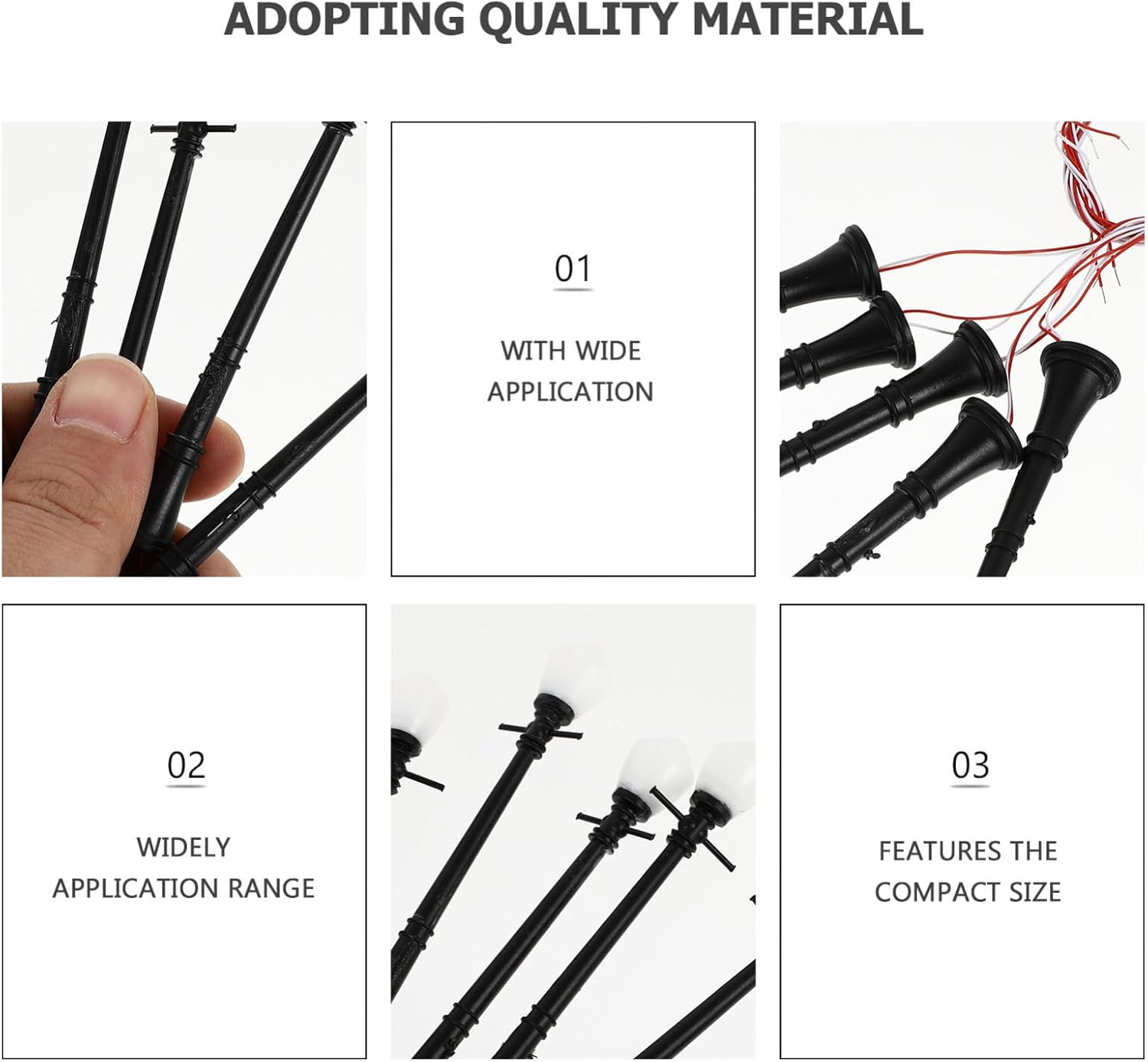 ADOPTING QUALITY MATERIAL

01

WITH WIDE APPLICATION

02

WIDELY APPLICATION RANGE

03

FEATURES THE COMPACT SIZE