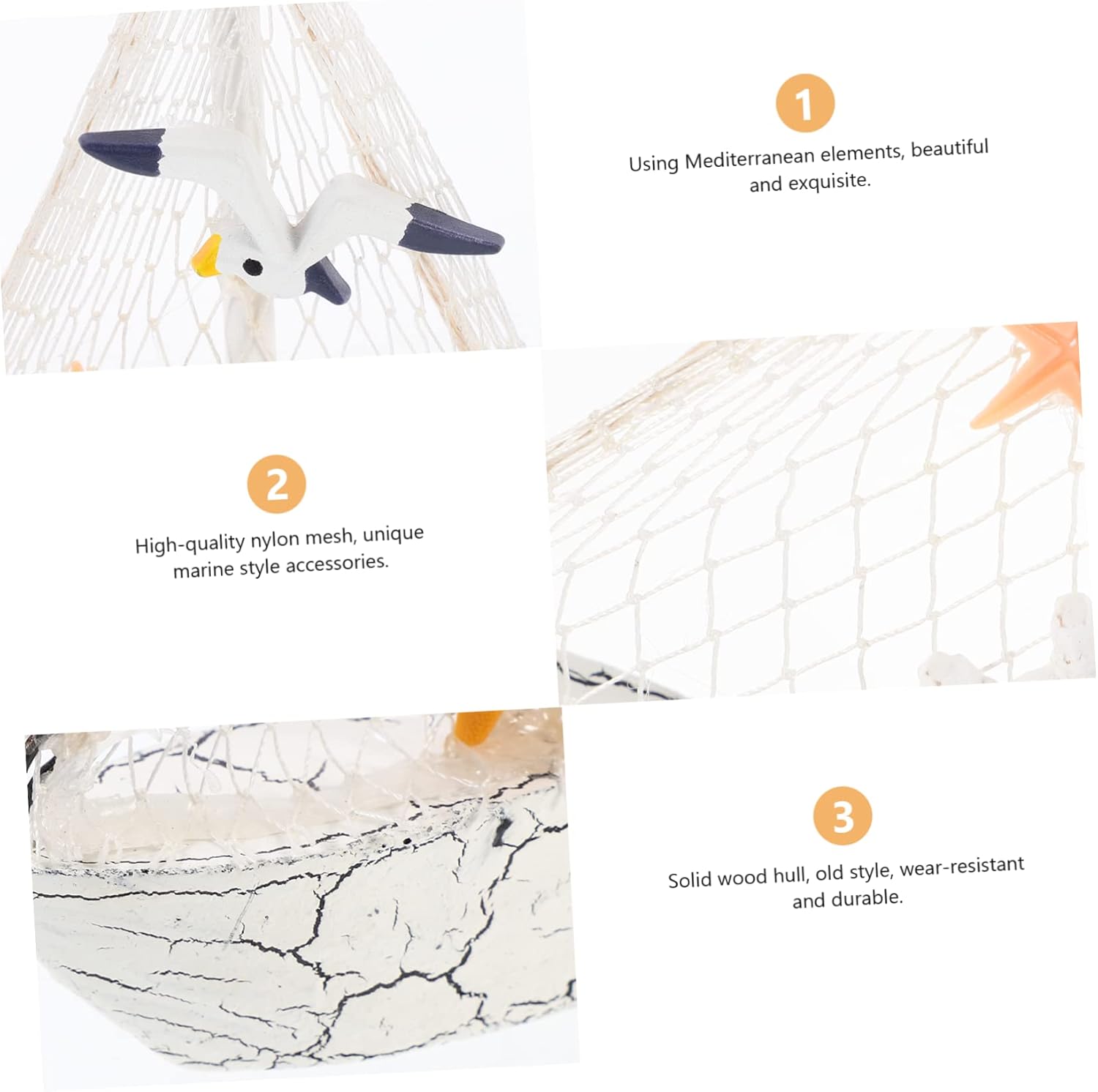 1

Using Mediterranean elements, beautiful and exquisite.

2

High-quality nylon mesh, unique marine style accessories.

3

Solid wood hull, old style, wear-resistant and durable.