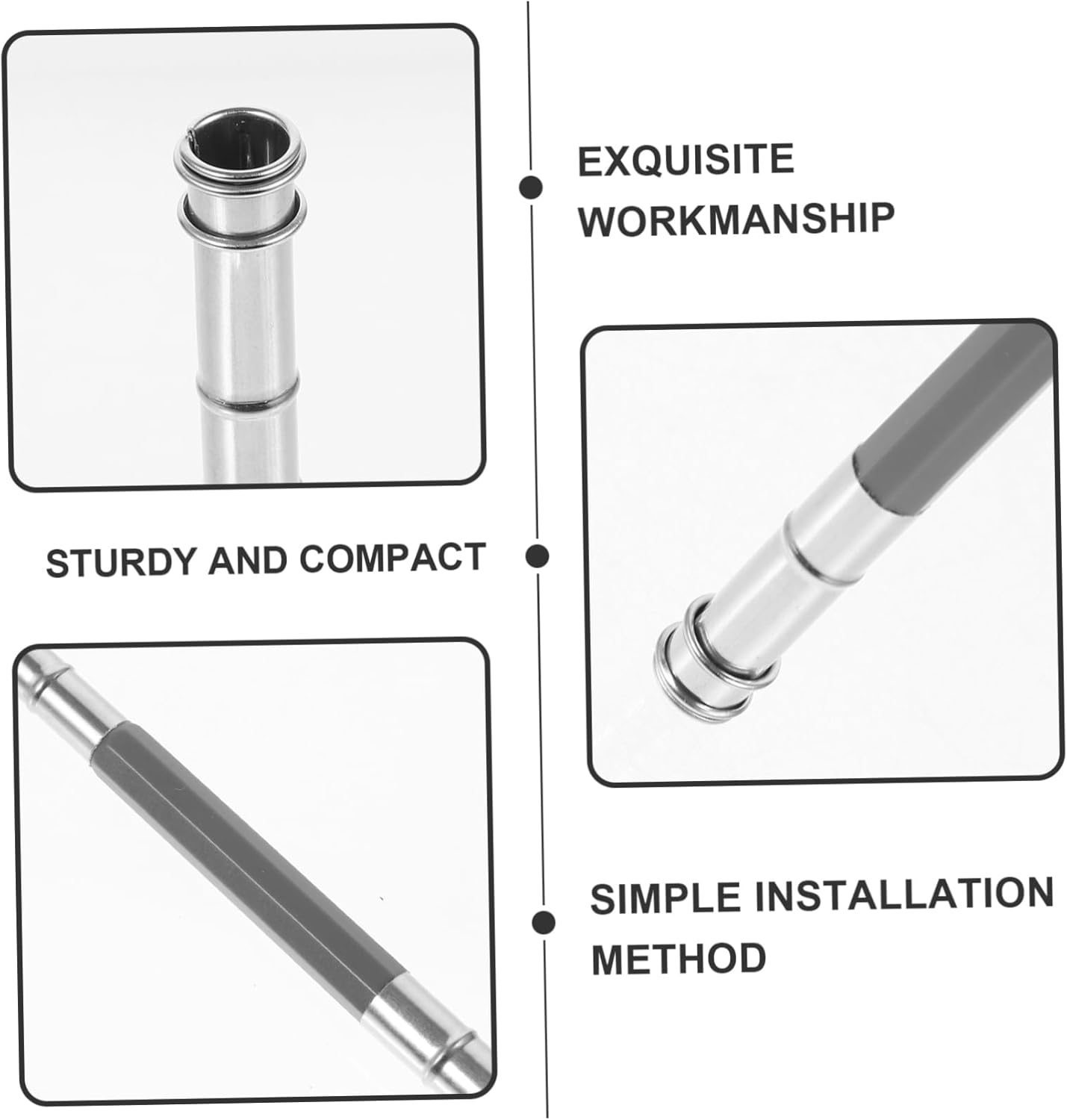 EXQUISITE WORKMANSHIP

STURDY AND COMPACT

SIMPLE INSTALLATION METHOD