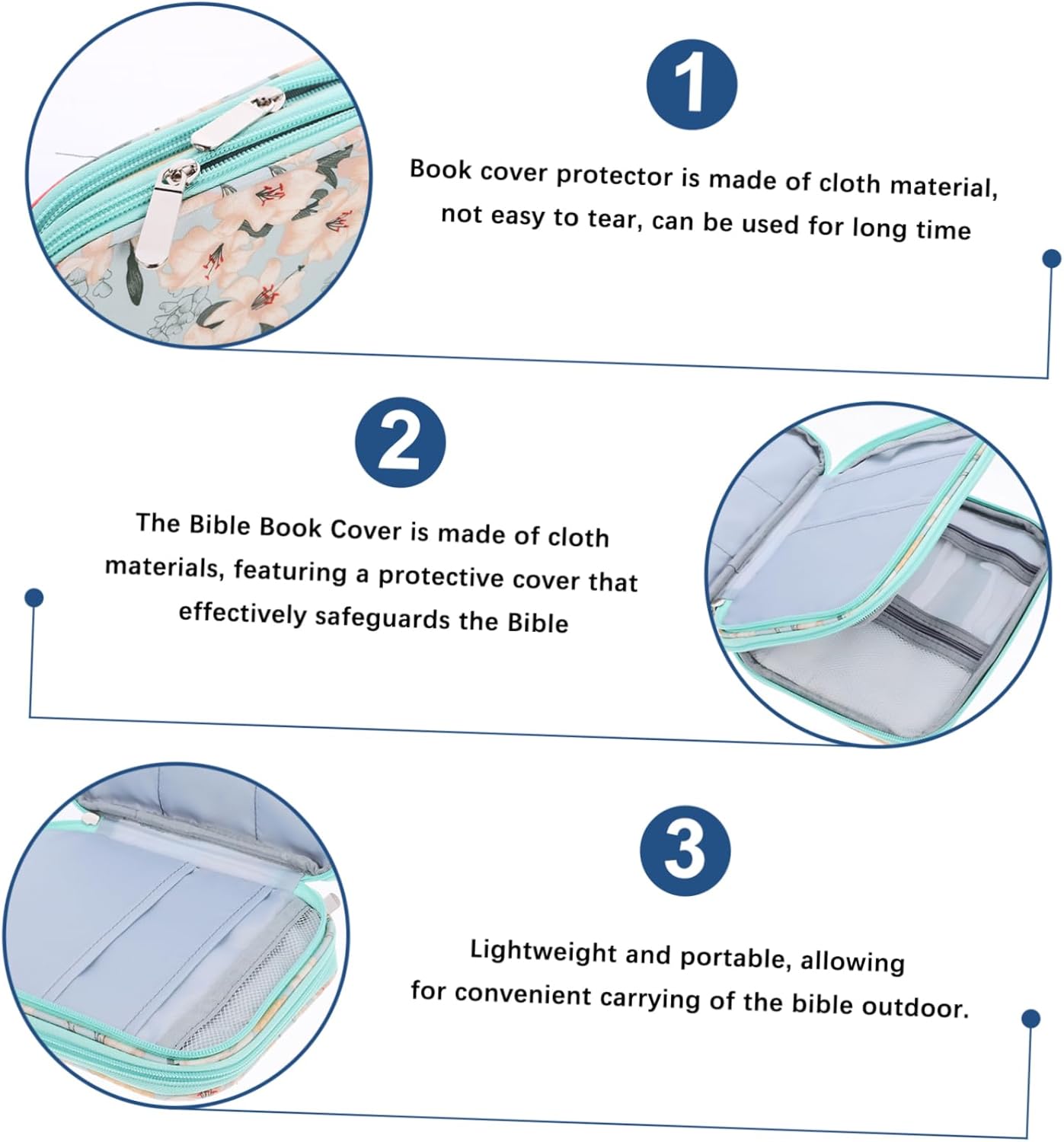 1

Book cover protector is made of cloth material, not easy to tear, can be used for long time

2

The Bible Book Cover is made of cloth materials, featuring a protective cover that effectively safeguards the Bible

3

Lightweight and portable, allowing for convenient carrying of the bible outdoor.