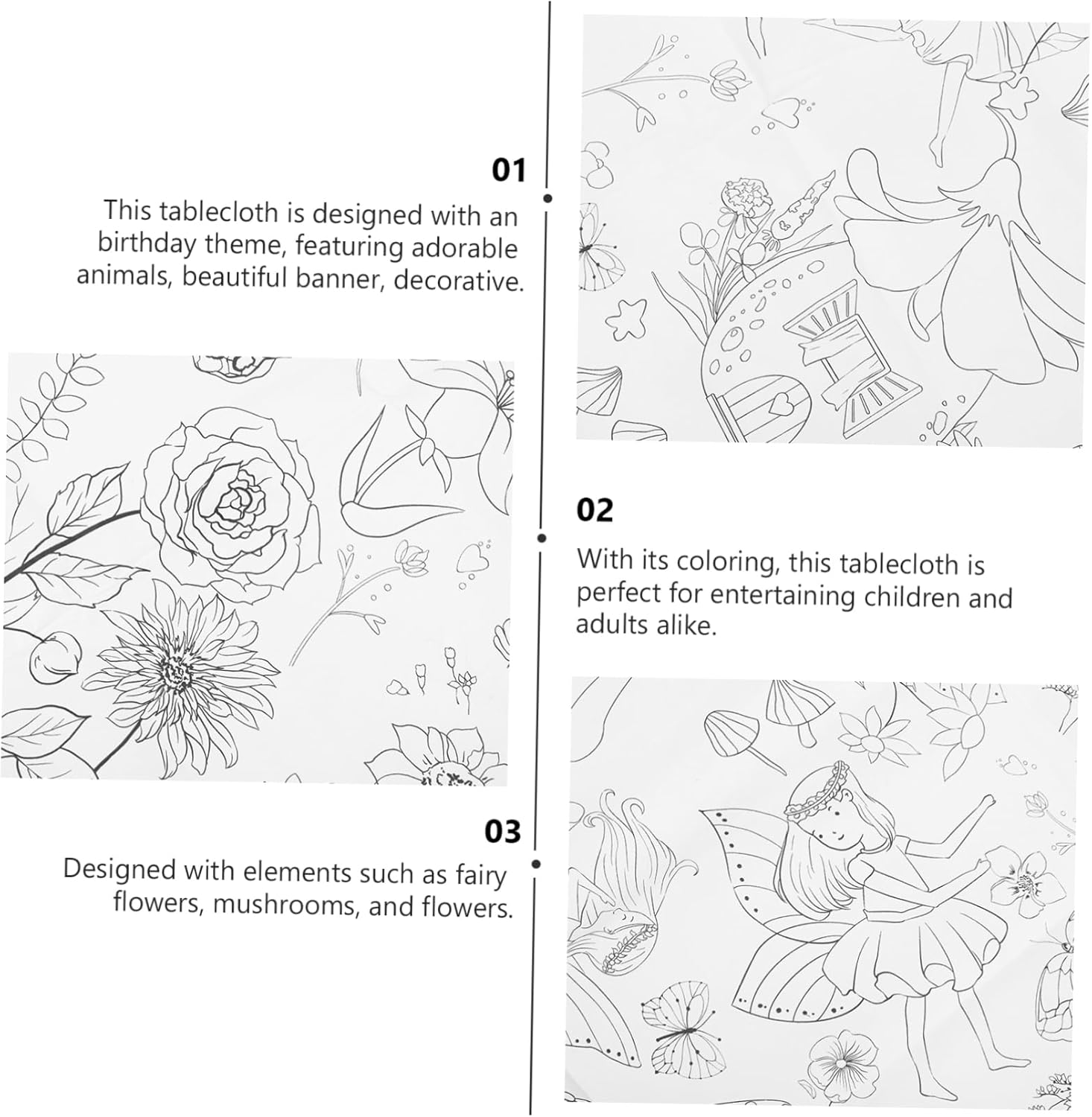 01
This tablecloth is designed with an birthday theme, featuring adorable animals, beautiful banner, decorative.

02
With its coloring, this tablecloth is perfect for entertaining children and adults alike.

03
Designed with elements such as fairy flowers, mushrooms, and flowers.