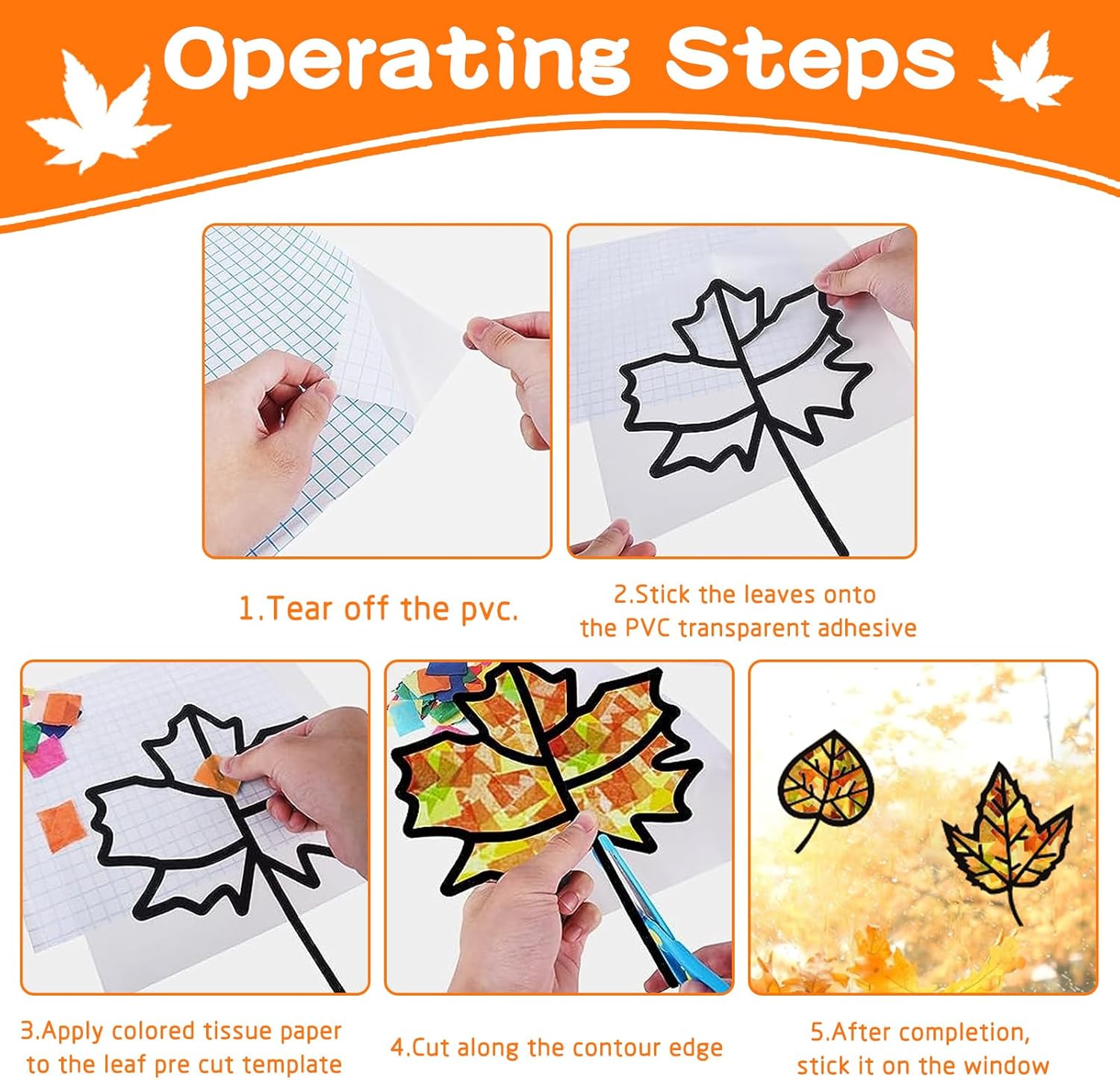 Operating Steps

1.Tear off the pvc.

2.Stick the leaves onto the PVC transparent adhesive

3.Apply colored tissue paper to the leaf pre cut template

4.Cut along the contour edge

5.After completion, stick it on the window