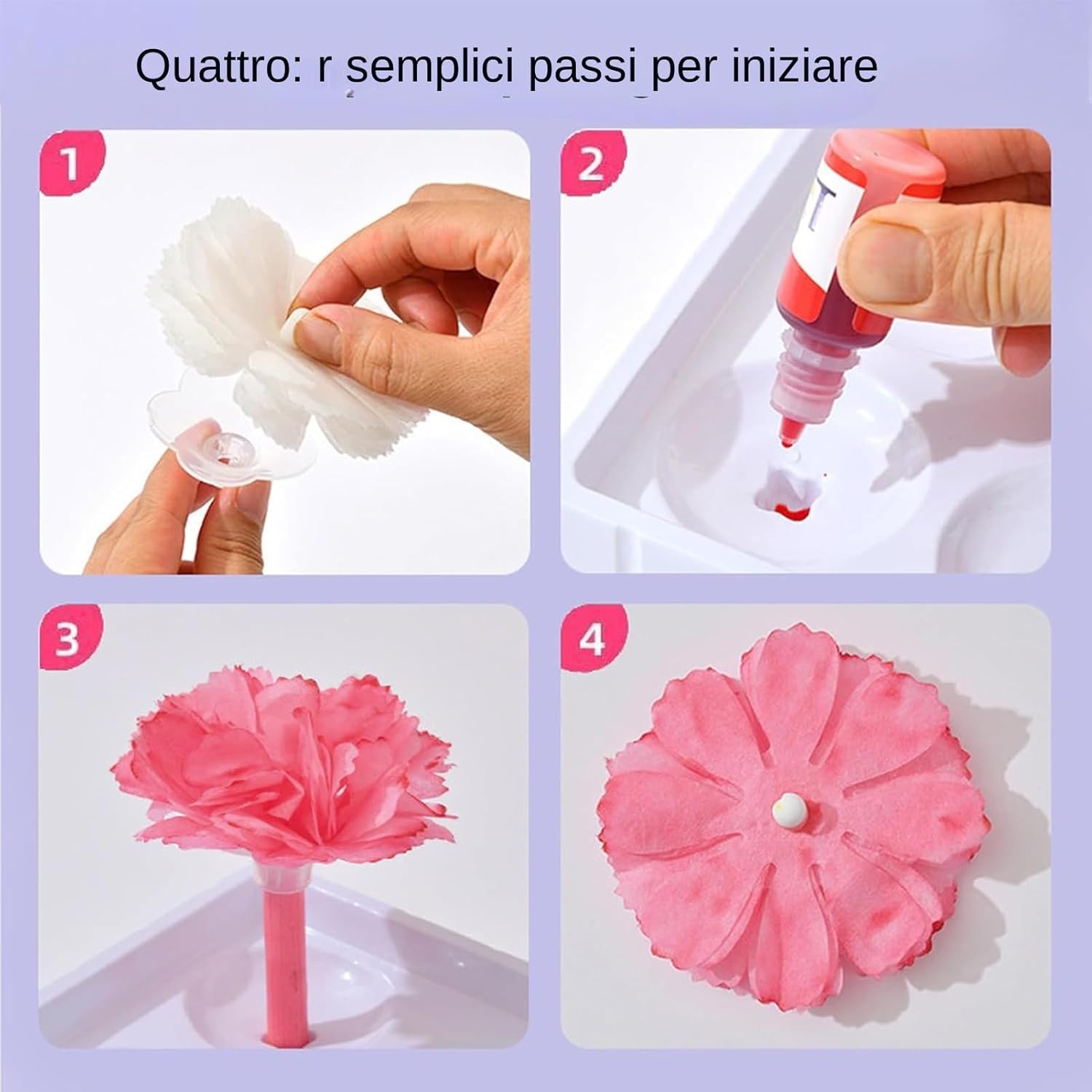 Quattro: r semplici passi per iniziare

1

2

3

4