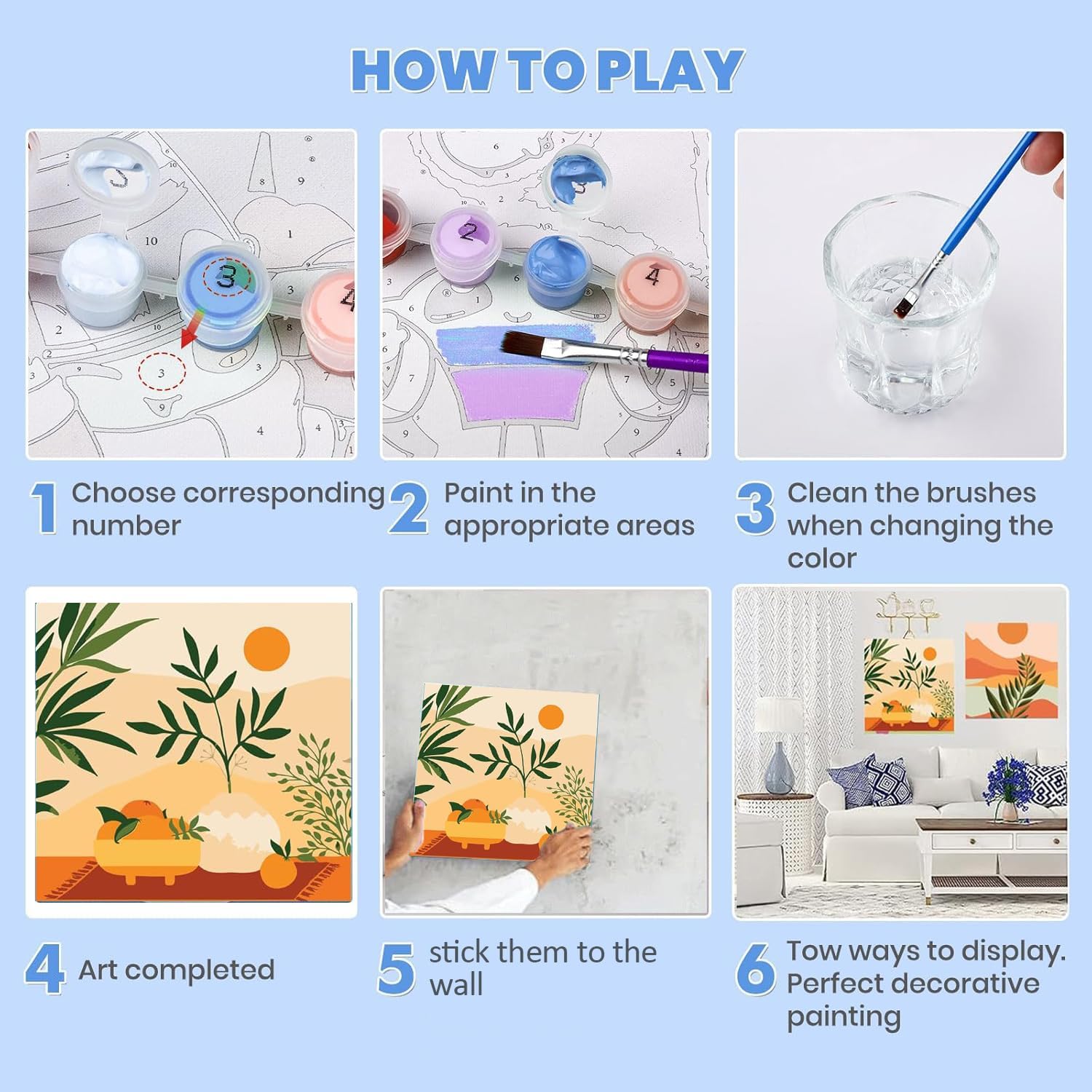 HOW TO PLAY

1 Choose corresponding number

2 Paint in the appropriate areas

3 Clean the brushes when changing the color

4 Art completed

5 stick them to the wall

6 Tow ways to display. Perfect decorative painting