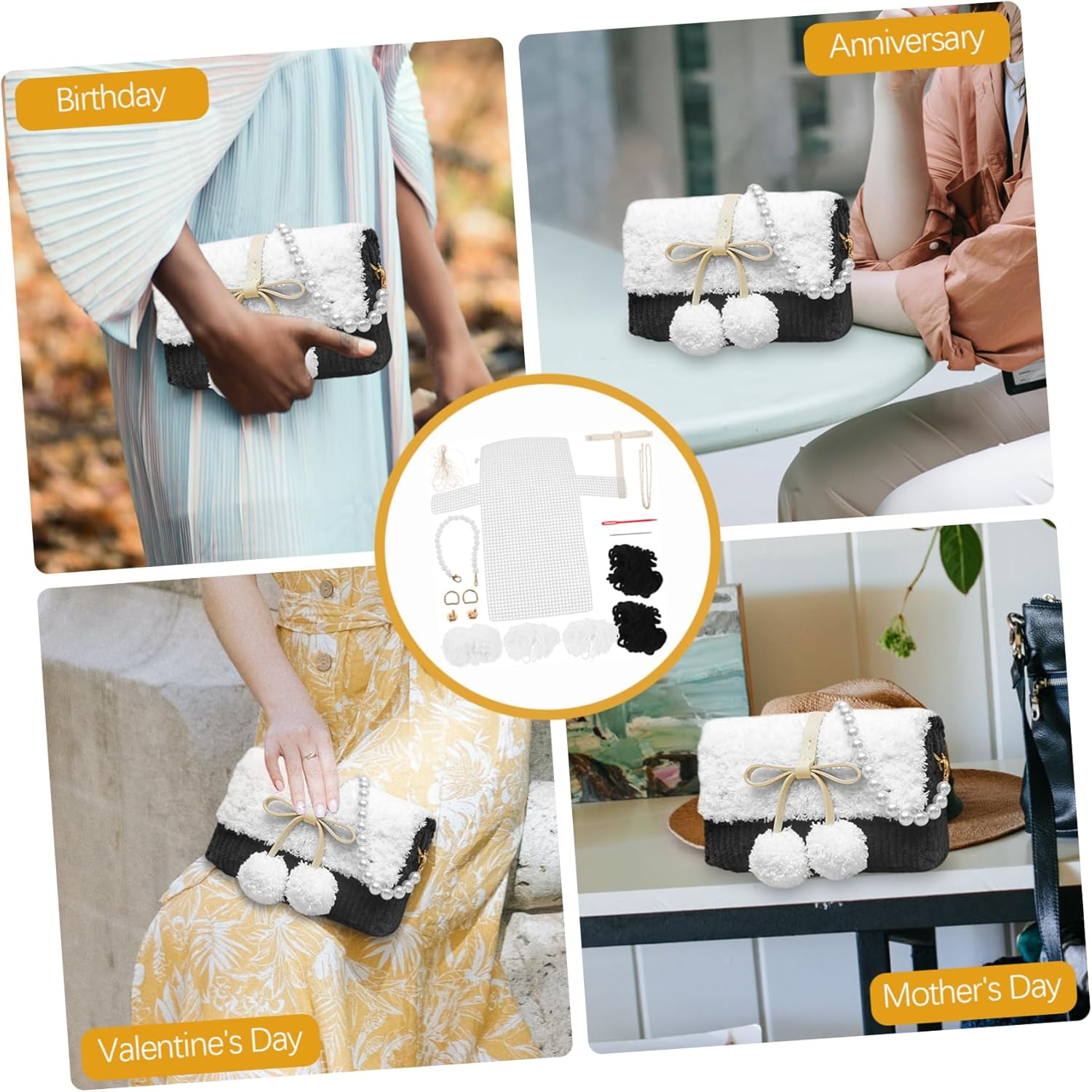 Birthday

Anniversary

Valentine's Day

Mother's Day