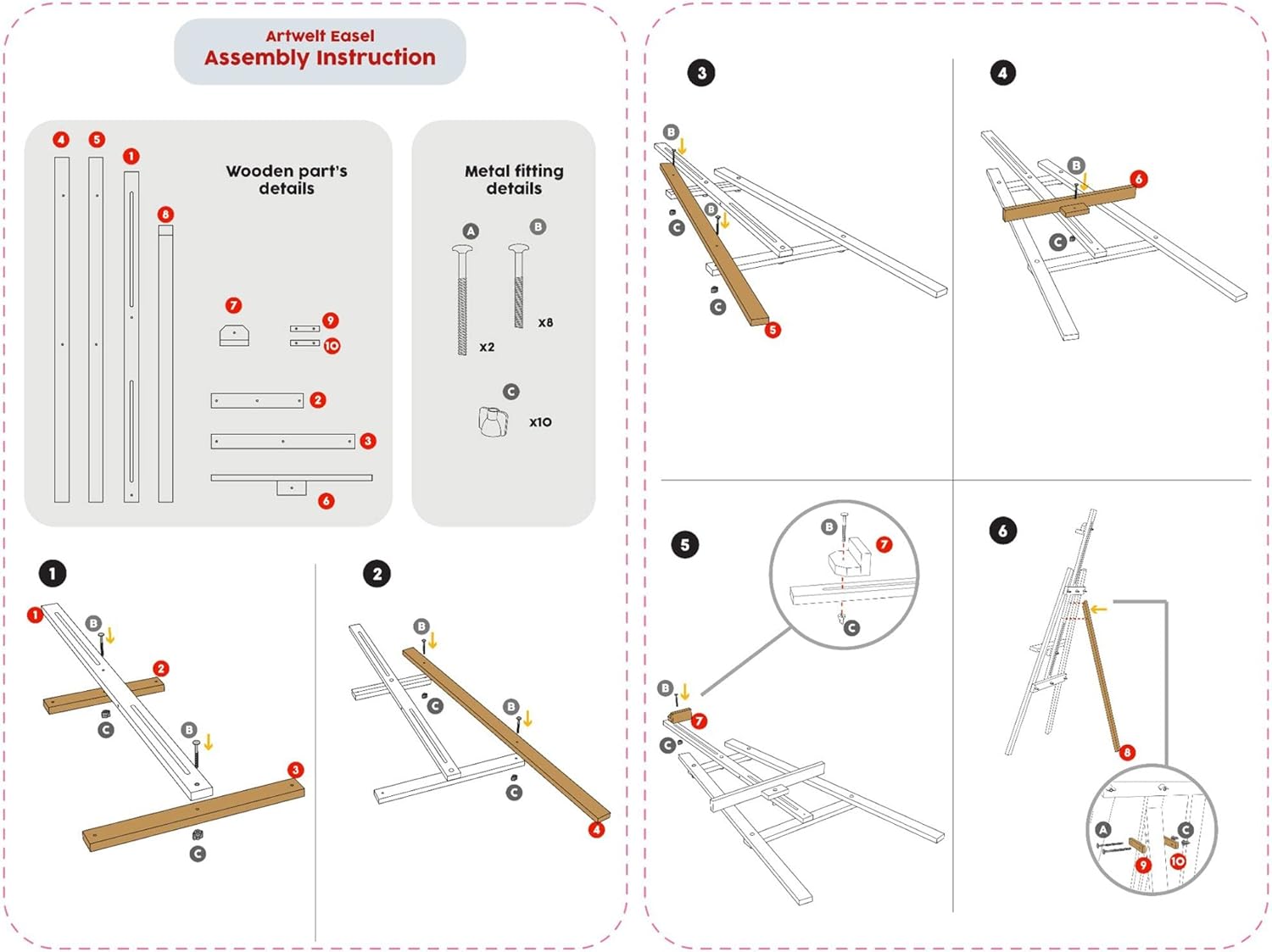 Artwelt Easel
Assembly Instruction

4 5 1 8

Wooden part's details

7 9 10 2 3 6

Metal fitting details

A B

x2 x8

C x10

1
1 B 2 C B 3 C

2
B C B C 4

3
B C B C 5

4
B 6 C

5
B 7 C
B 7 C

6
8
A C 9 10