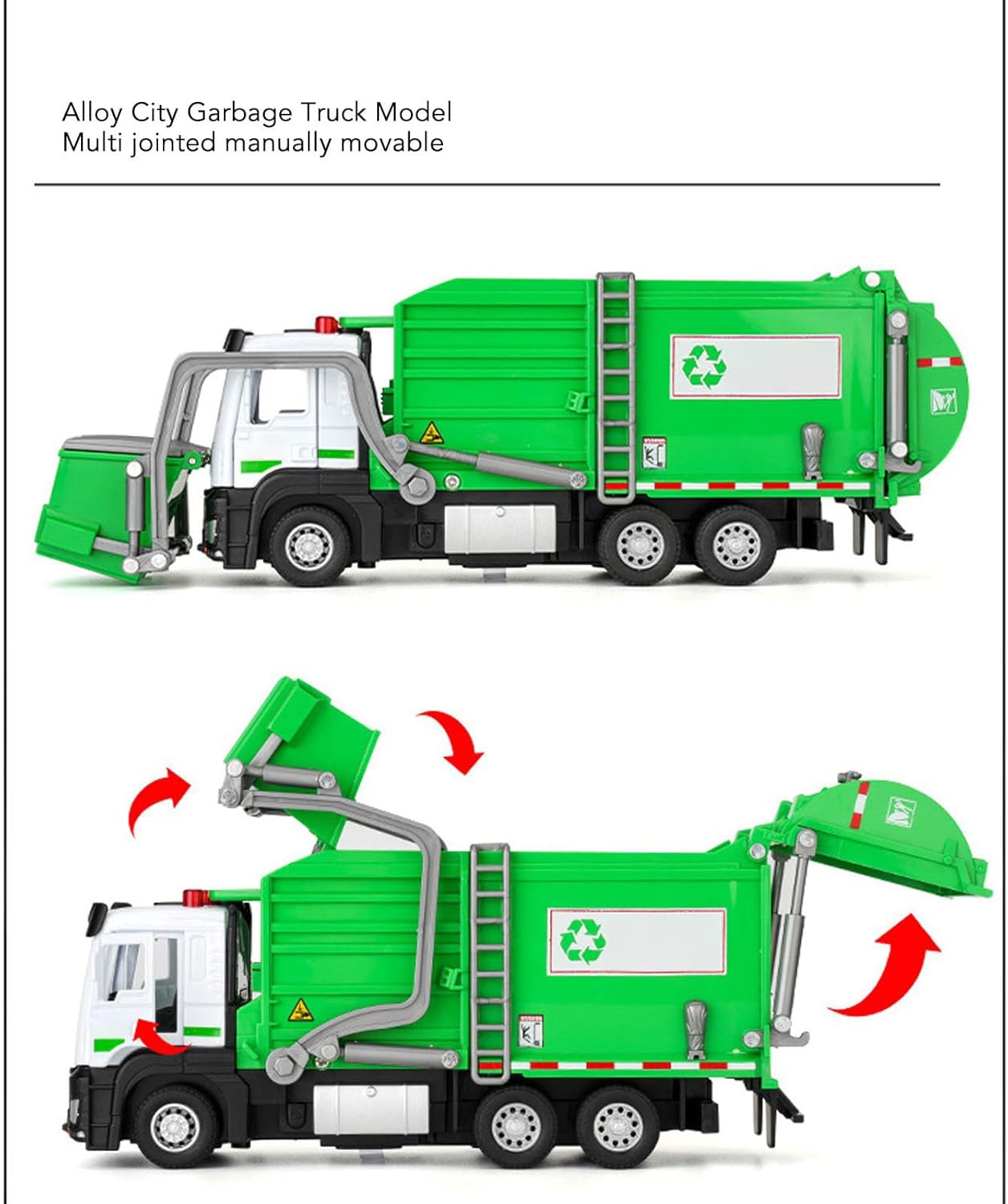 Alloy City Garbage Truck Model
Multi jointed manually movable