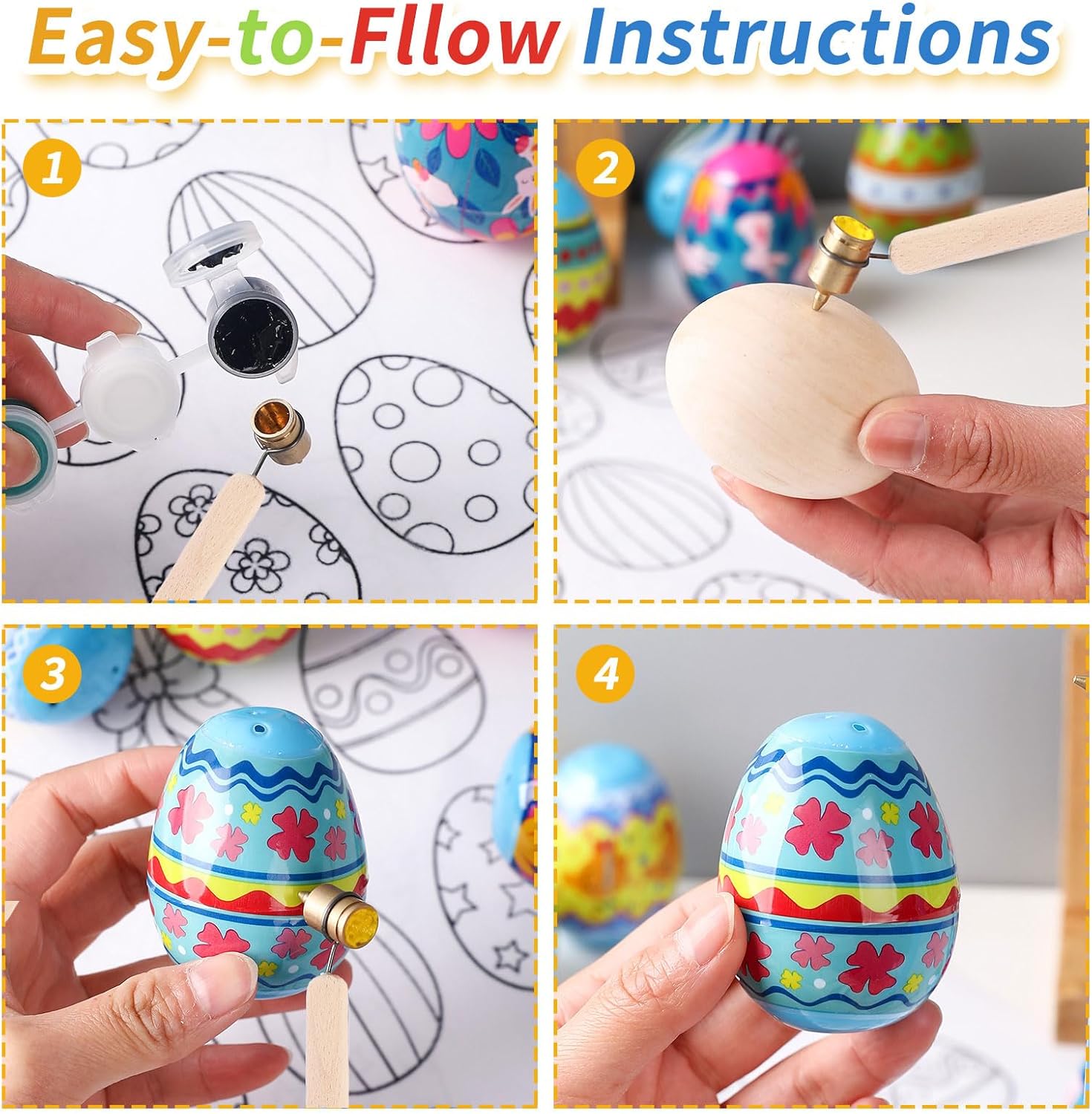 Easy-to-Fllow Instructions

1

2

3

4