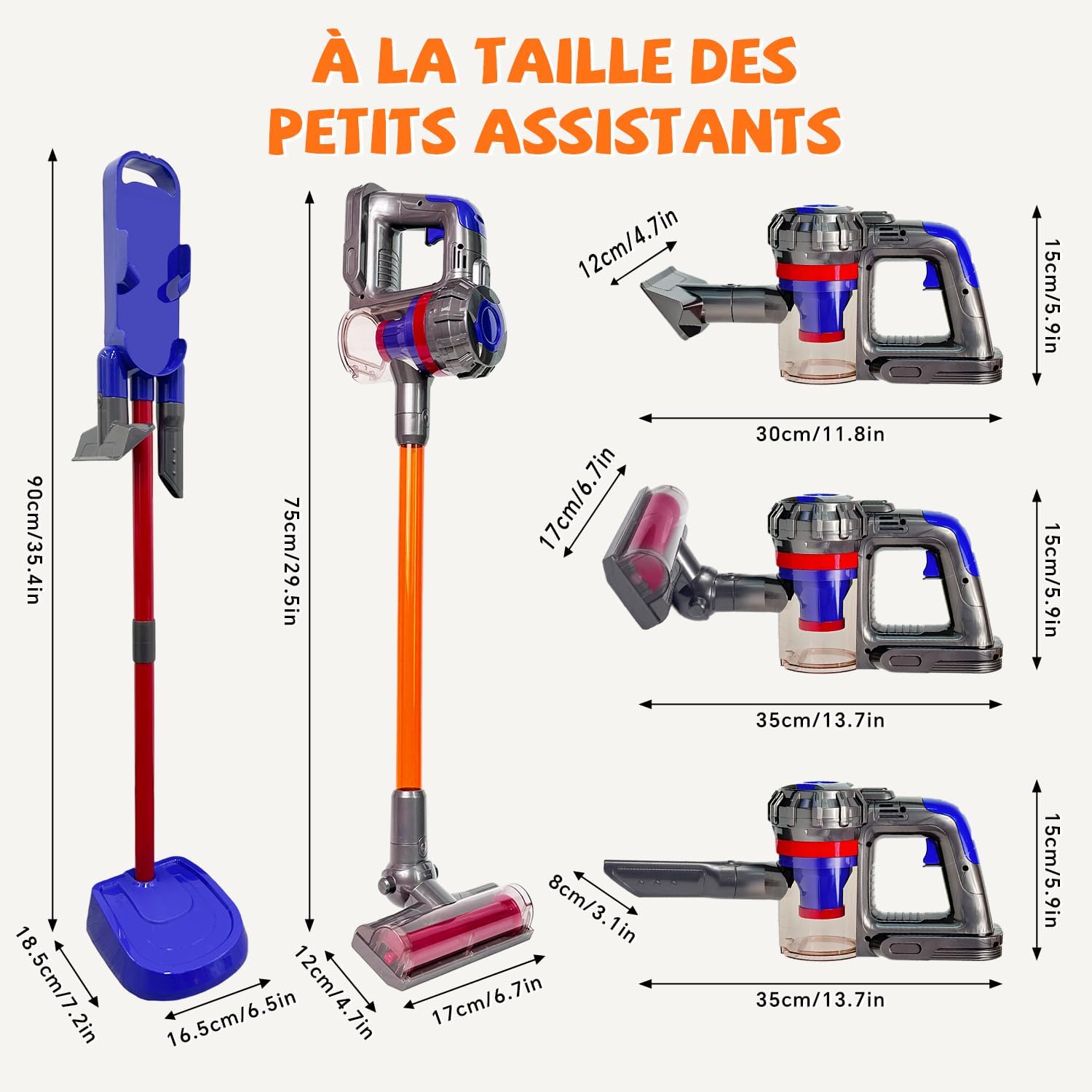 À LA TAILLE DES PETITS ASSISTANTS

90cm/35.4in

18.5cm/7.2in

16.5cm/6.5in

75cm/29.5in

12cm/4.7in

17cm/6.7in

12cm/4.7in

15cm/5.9in

30cm/11.8in

17cm/6.7in

15cm/5.9in

35cm/13.7in

8cm/3.1in

15cm/5.9in

35cm/13.7in