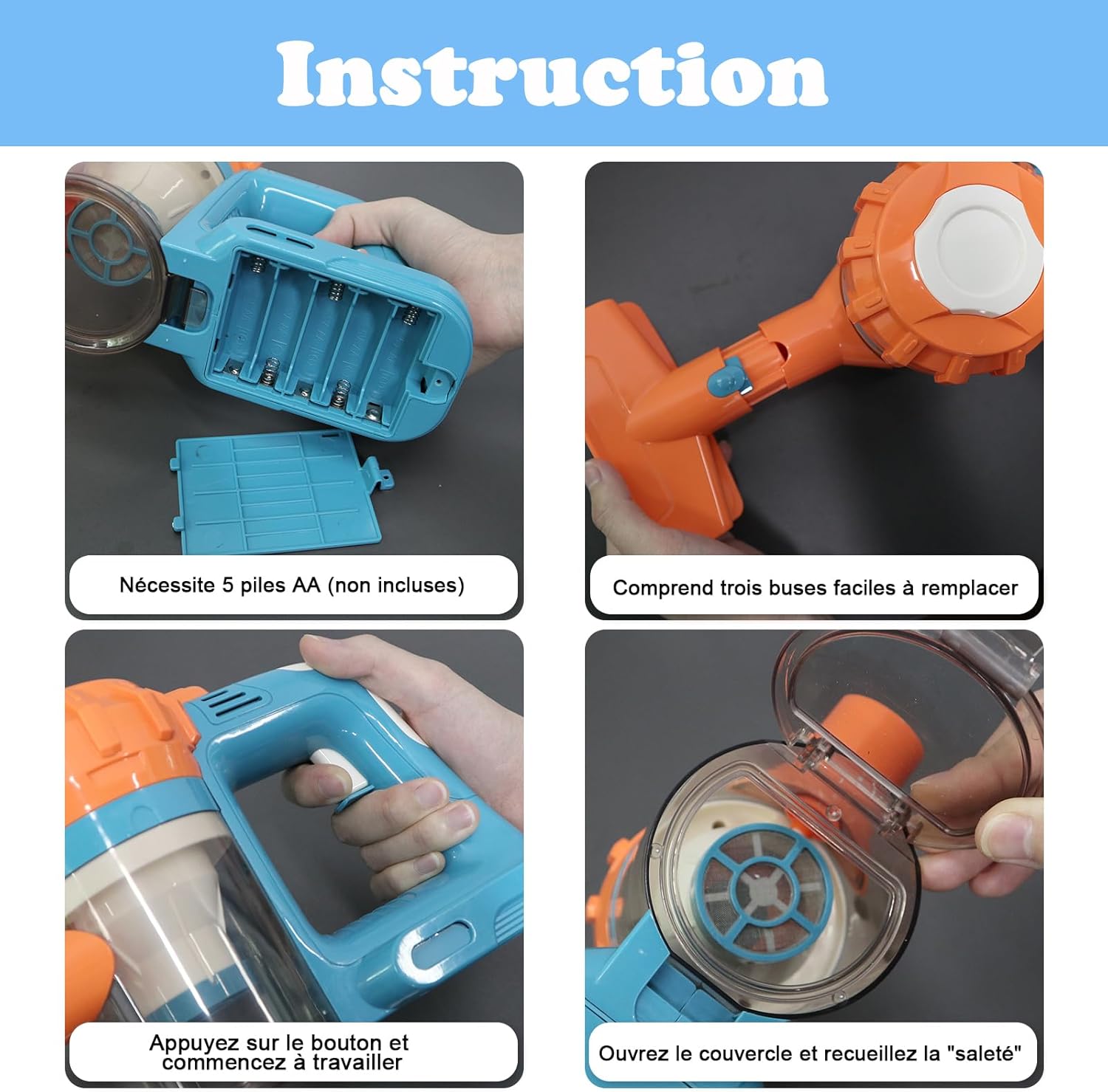 Instruction

Nécessite 5 piles AA (non incluses)

Comprend trois buses faciles à remplacer

Appuyez sur le bouton et commencez à travailler

Ouvrez le couvercle et recueillez la "saleté"