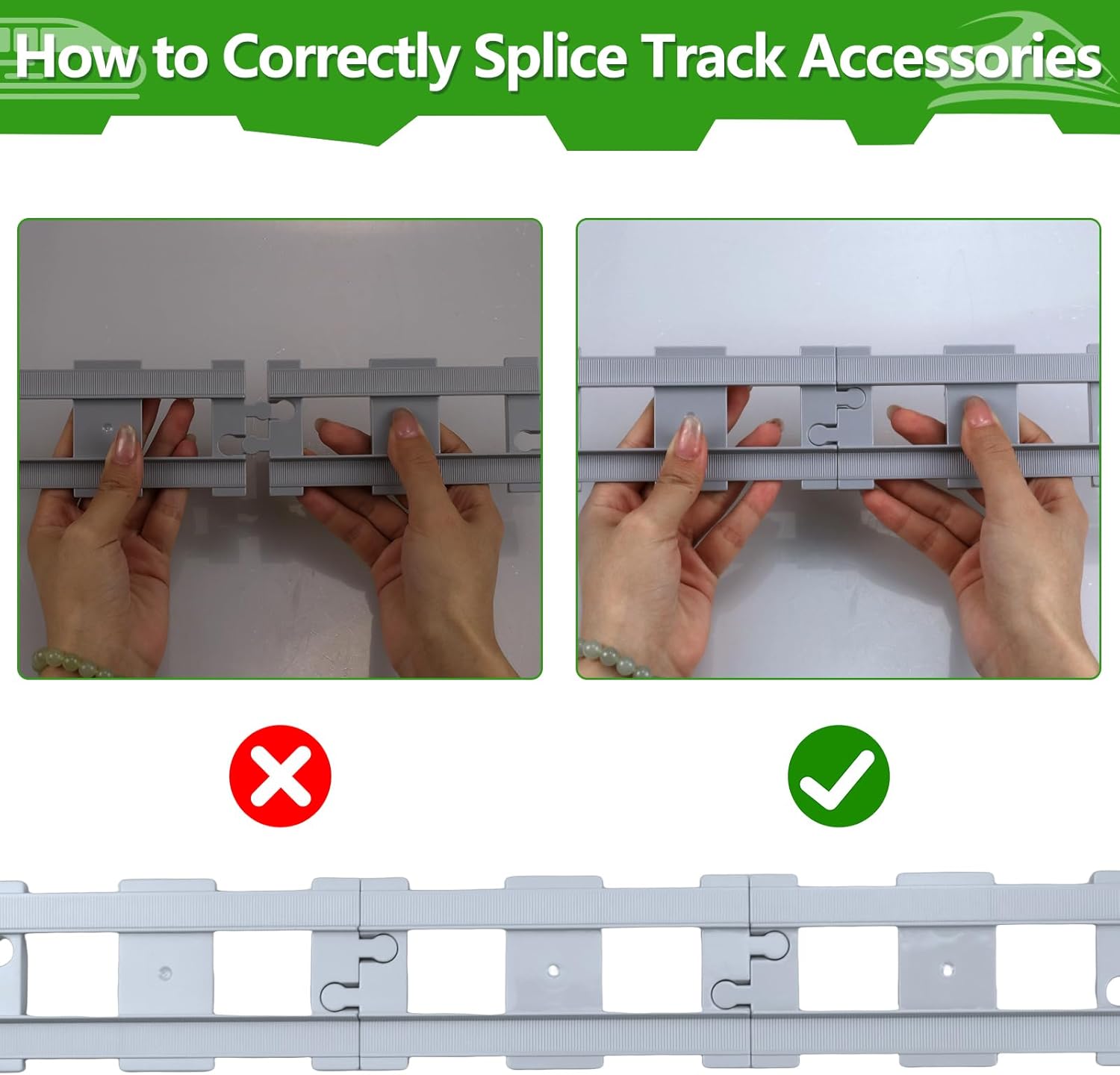 How to Correctly Splice Track Accessories