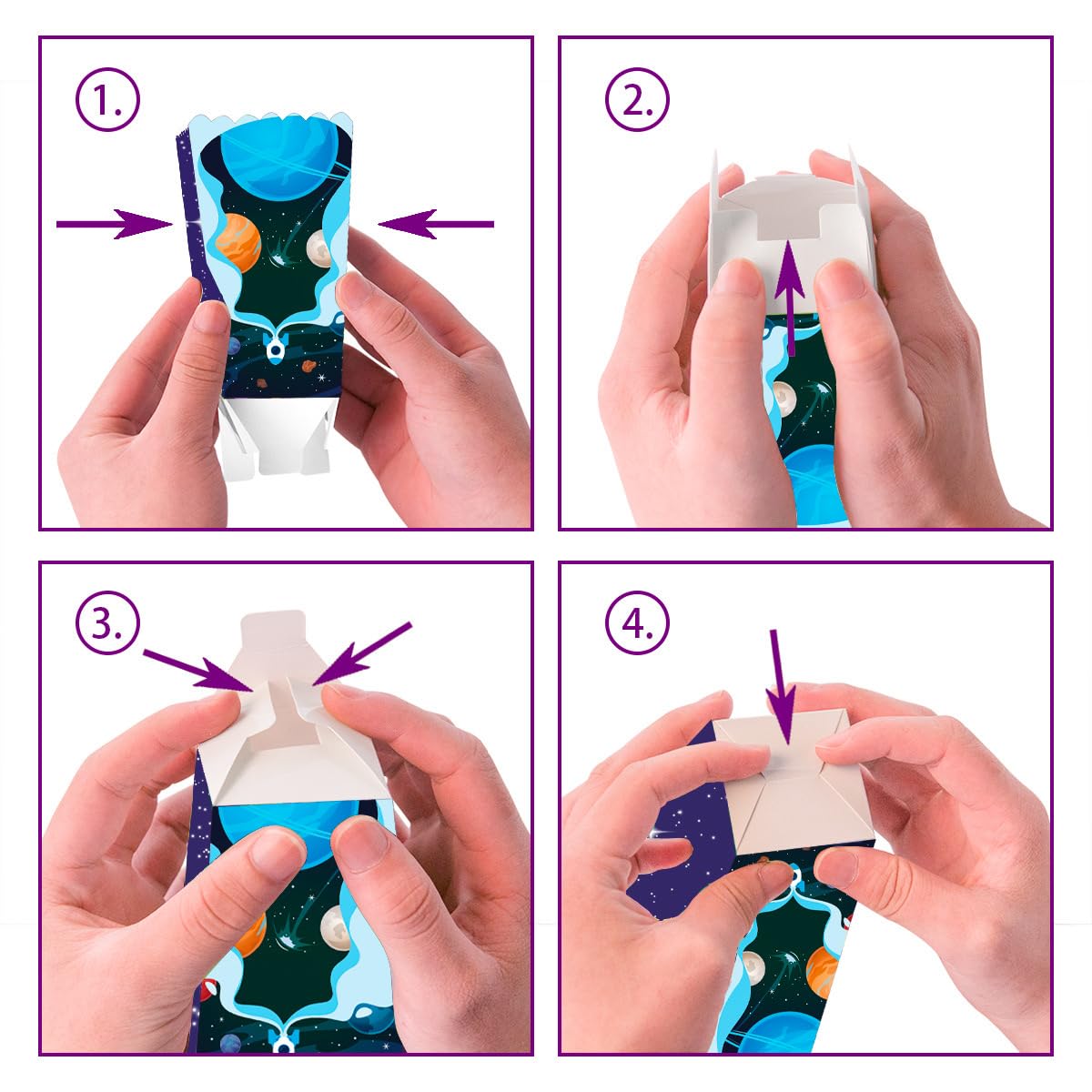 1.

2.

3.

4.