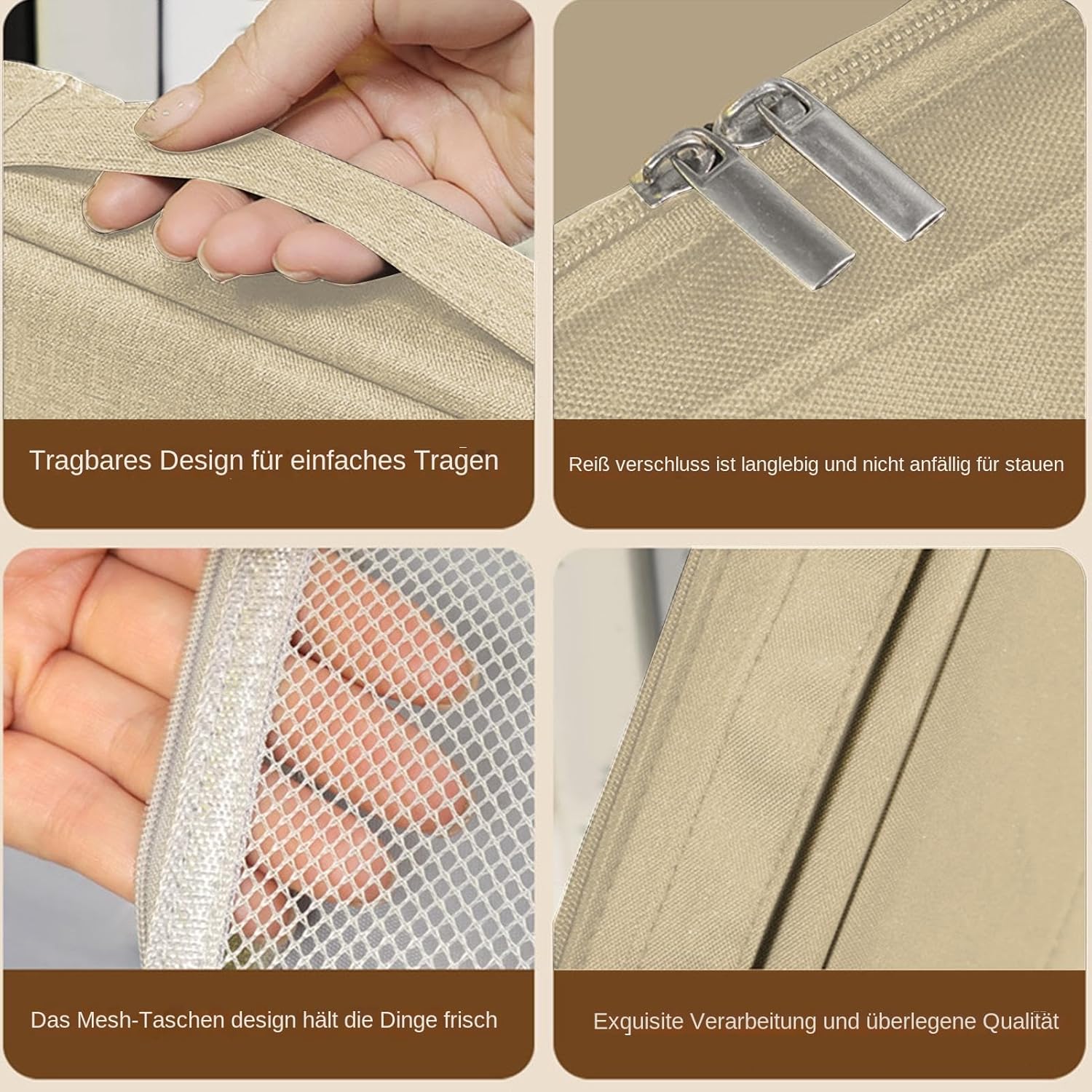 Tragbares Design für einfaches Tragen

Reiß verschluss ist langlebig und nicht anfällig für stauen

Das Mesh-Taschen design hält die Dinge frisch

Exquisite Verarbeitung und überlegene Qualität