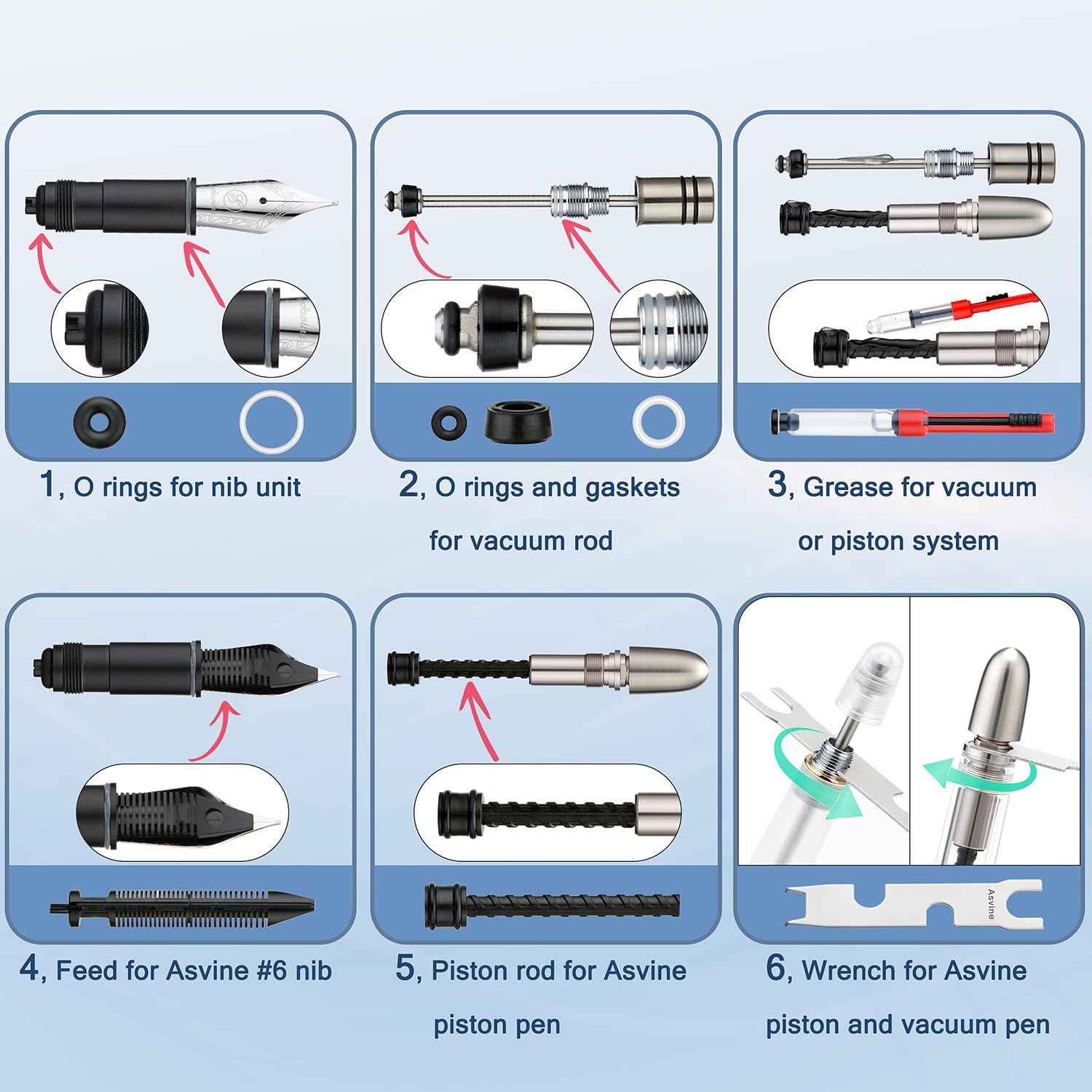 1, O rings for nib unit

2, O rings and gaskets for vacuum rod

3, Grease for vacuum or piston system

4, Feed for Asvine #6 nib

5, Piston rod for Asvine piston pen

Asvine

6, Wrench for Asvine piston and vacuum pen