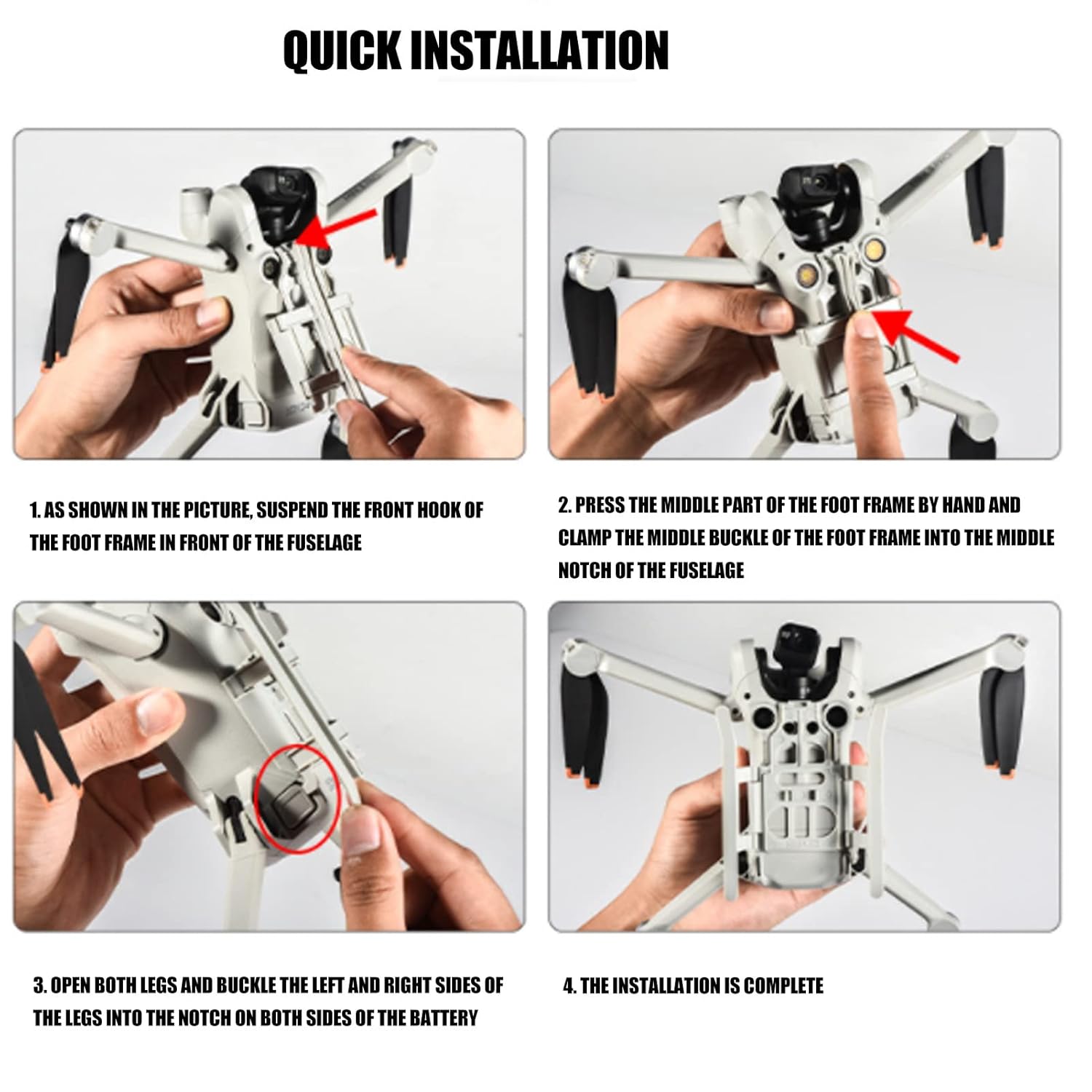 QUICK INSTALLATION

1. AS SHOWN IN THE PICTURE, SUSPEND THE FRONT HOOK OF THE FOOT FRAME IN FRONT OF THE FUSELAGE

2. PRESS THE MIDDLE PART OF THE FOOT FRAME BY HAND AND CLAMP THE MIDDLE BUCKLE OF THE FOOT FRAME INTO THE MIDDLE NOTCH OF THE FUSELAGE

3. OPEN BOTH LEGS AND BUCKLE THE LEFT AND RIGHT SIDES OF THE LEGS INTO THE NOTCH ON BOTH SIDES OF THE BATTERY

4. THE INSTALLATION IS COMPLETE