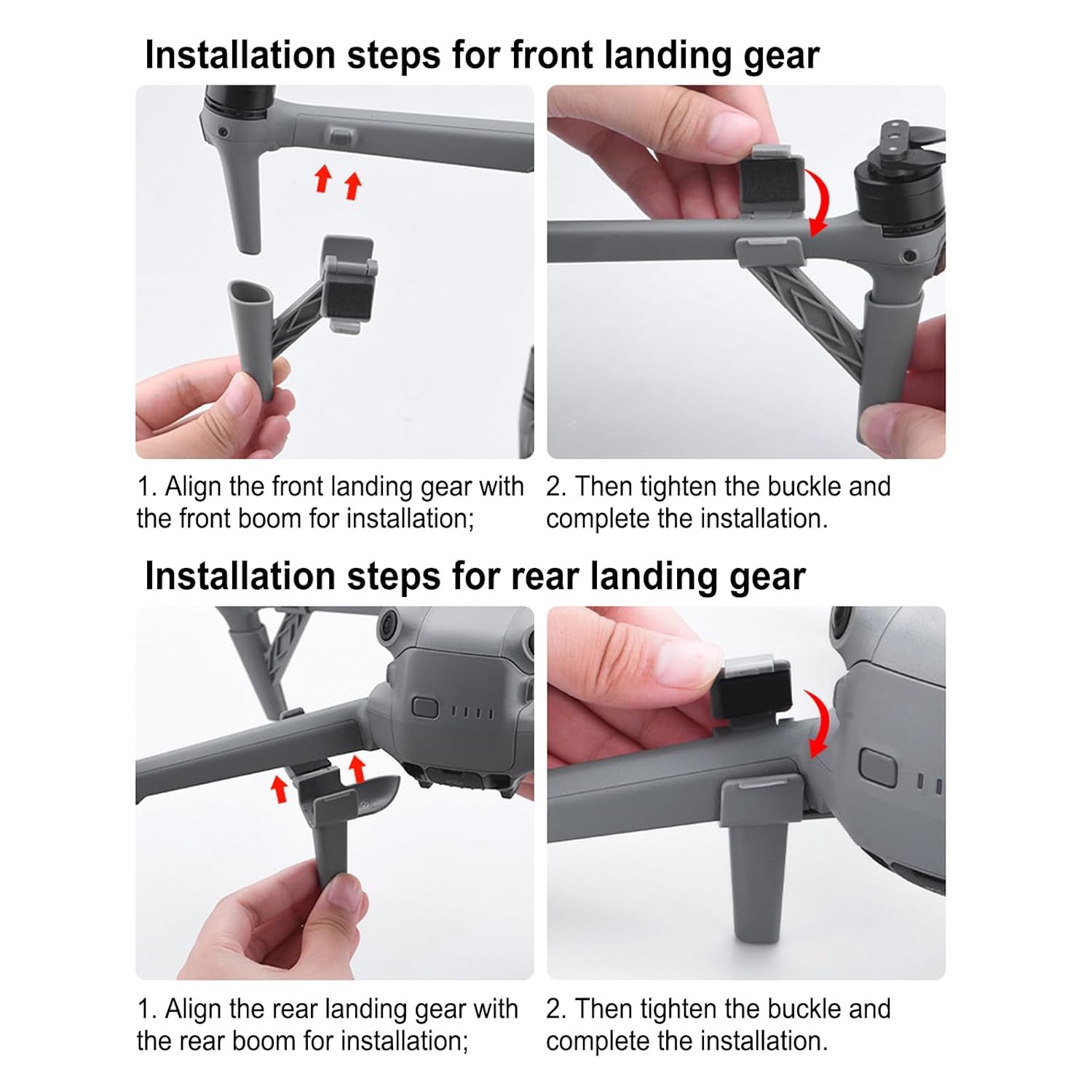 Installation steps for front landing gear

1. Align the front landing gear with the front boom for installation;

2. Then tighten the buckle and complete the installation.

Installation steps for rear landing gear

1. Align the rear landing gear with the rear boom for installation;

2. Then tighten the buckle and complete the installation.