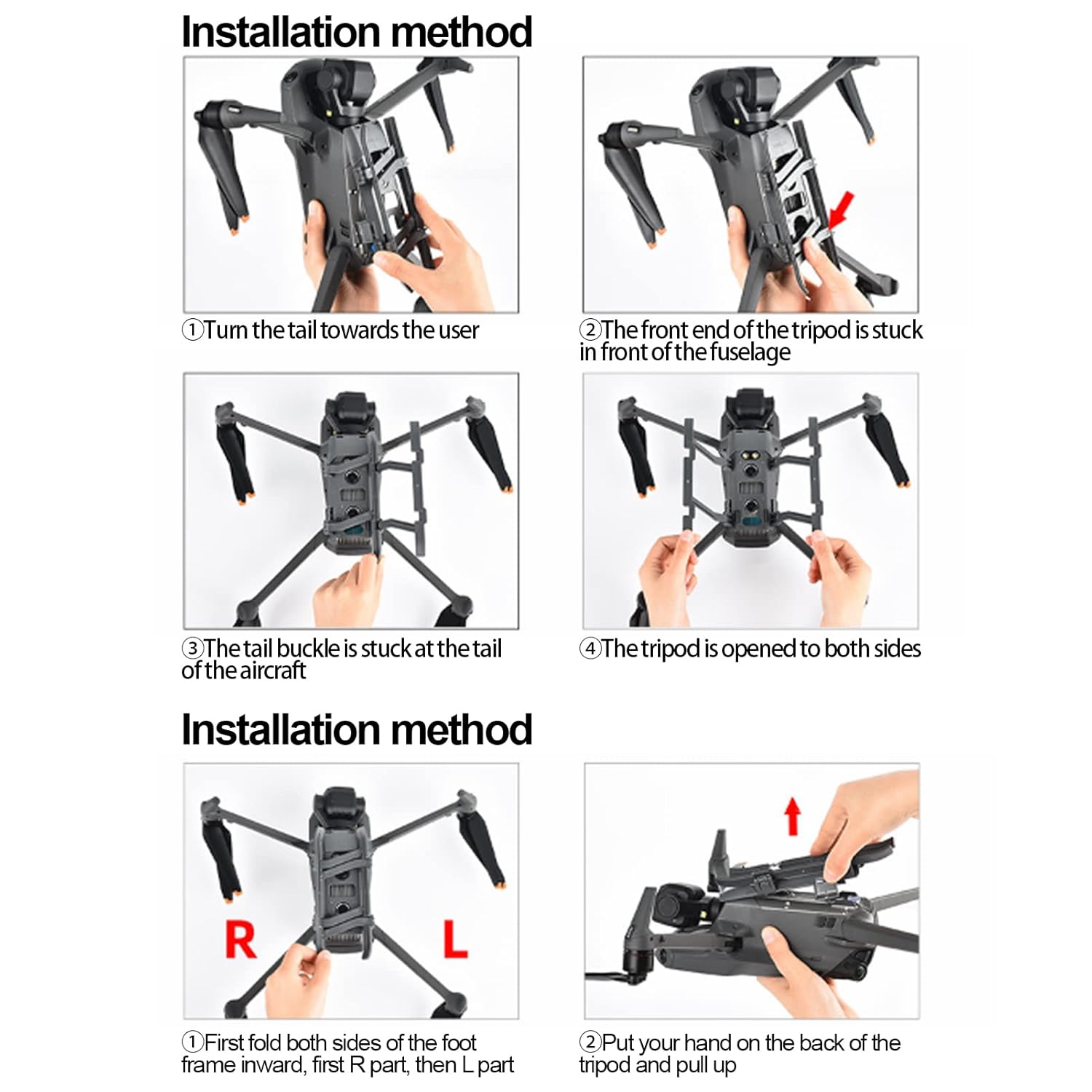 Installation method

①Turn the tail towards the user

②The front end of the tripod is stuck in front of the fuselage

③The tail buckle is stuck at the tail of the aircraft

④The tripod is opened to both sides

Installation method

R

L

①First fold both sides of the foot frame inward, first R part, then L part

②Put your hand on the back of the tripod and pull up